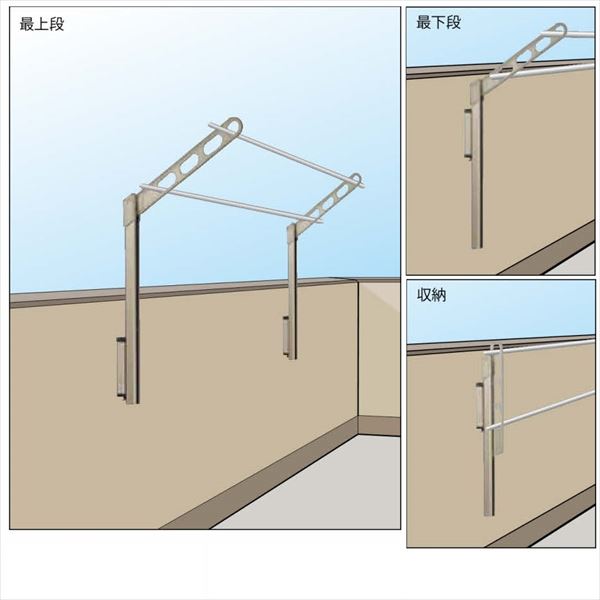 最上段

最下段

収納