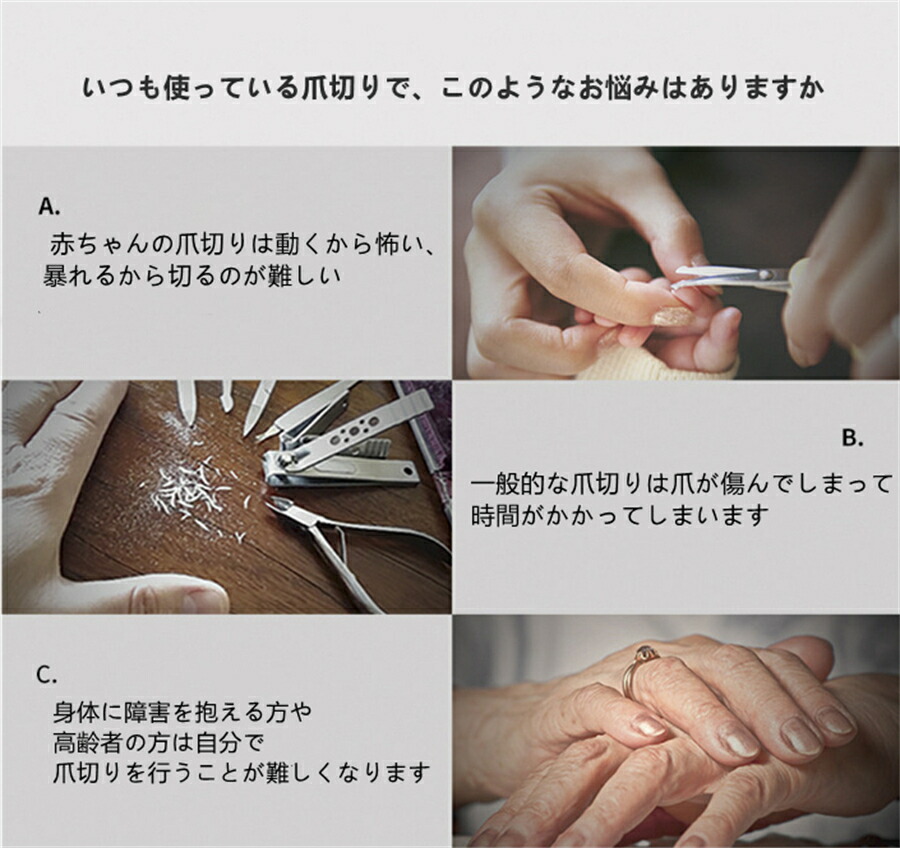 いつも使っている爪切りで、このようなお悩みはありますか

A.
赤ちゃんの爪切りは動くから怖い、暴れるから切るのが難しい

B.
一般的な爪切りは爪が傷んでしまって時間がかかってしまいます

C.
身体に障害を抱える方や高齢者の方は自分で爪切りを行うことが難しくなります