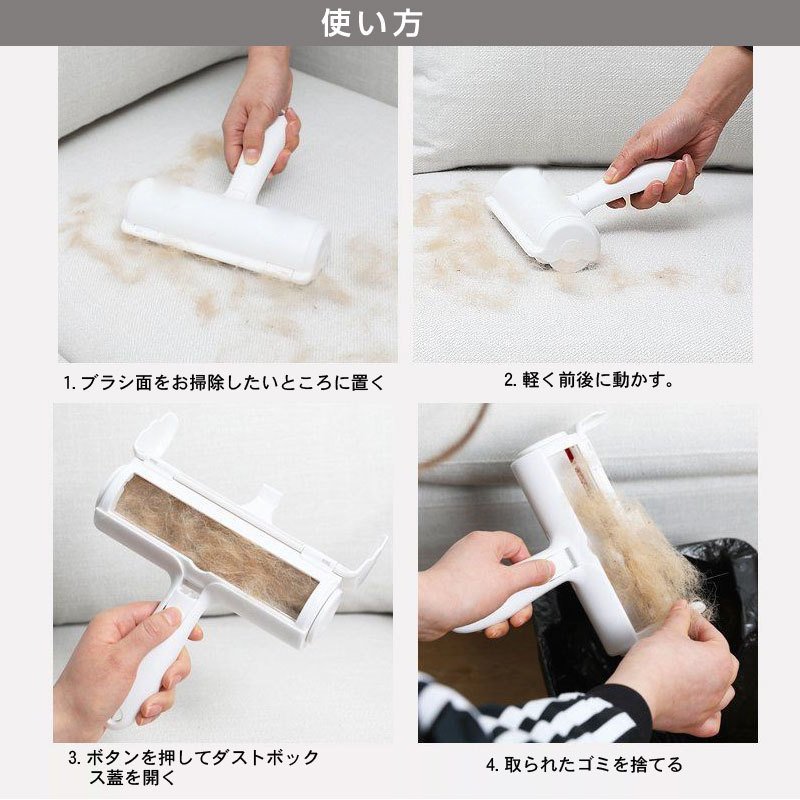 使い方

1. ブラシ面をお掃除したいところに置く

2. 軽く前後に動かす。

3. ボタンを押してダストボックス蓋を開く

4. 取られたゴミを捨てる