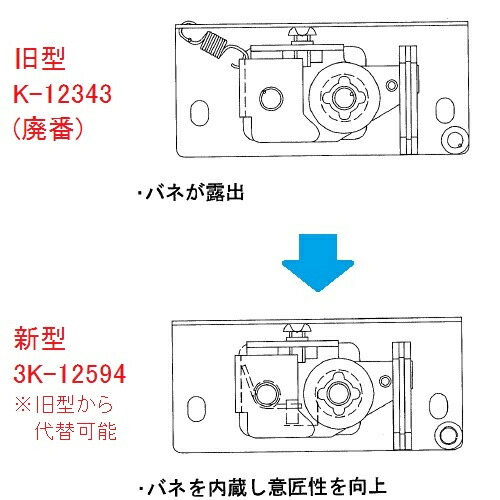 旧型
K-12343
(廃番)

・バネが露出

新型
3K-12594
※旧型から
代替可能

・バネを内蔵し意匠性を向上