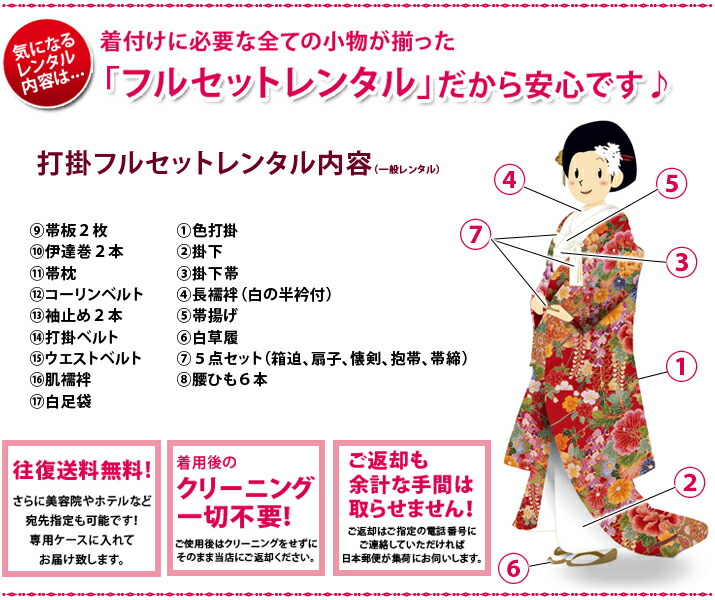 気になるレンタル内容は…

着付けに必要な全ての小物が揃った
「フルセットレンタル」だから安心です♪

打掛フルセットレンタル内容（一般レンタル）

⑨帯板２枚
⑩伊達巻２本
⑪帯枕
⑫コーリンベルト
⑬袖止め２本
⑭打掛ベルト
⑮ウエストベルト
⑯肌襦袢
⑰白足袋

①色打掛
②掛下
③掛下帯
④長襦袢（白の半衿付）
⑤帯揚げ
⑥白草履
⑦５点セット（箱迫、扇子、懐剣、抱帯、帯締）
⑧腰ひも６本

4
5
7
3
1
2
6

往復送料無料！
さらに美容院やホテルなど宛先指定も可能です！専用ケースに入れてお届け致します。

着用後の
クリーニング一切不要！
ご使用後はクリーニングをせずにそのまま当店にご返却ください。

ご返却も余計な手間は取らせません！
ご返却はご指定の電話番号にご連絡していただければ日本郵便が集荷にお伺いします。