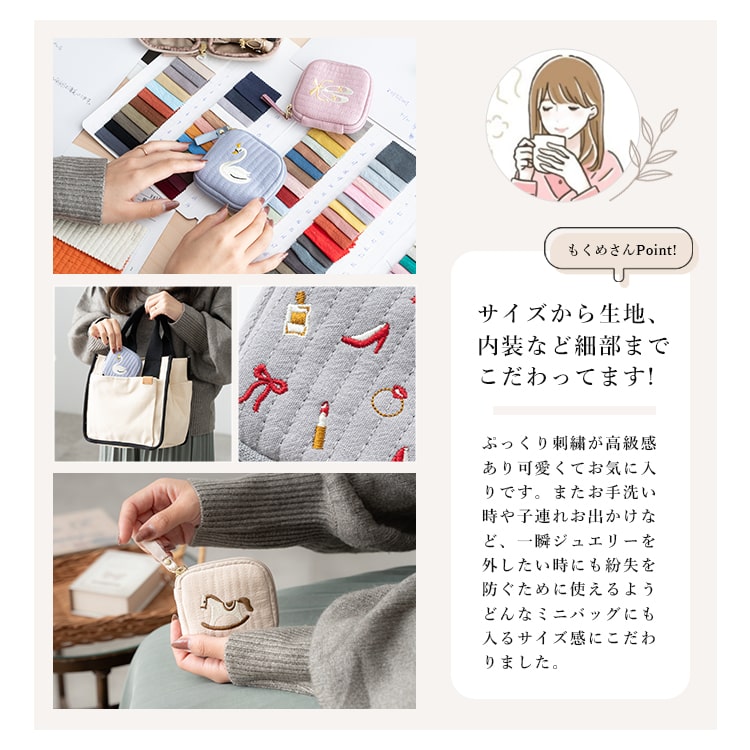 もくめさんPoint!

サイズから生地、内装など細部までこだわってます!

ぷっくり刺繍が高級感あり可愛くてお気に入りです。またお手洗い時や子連れお出かけなど、一瞬ジュエリーを外したい時にも紛失を防ぐために使えるようどんなミニバッグにも入るサイズ感にこだわりました。