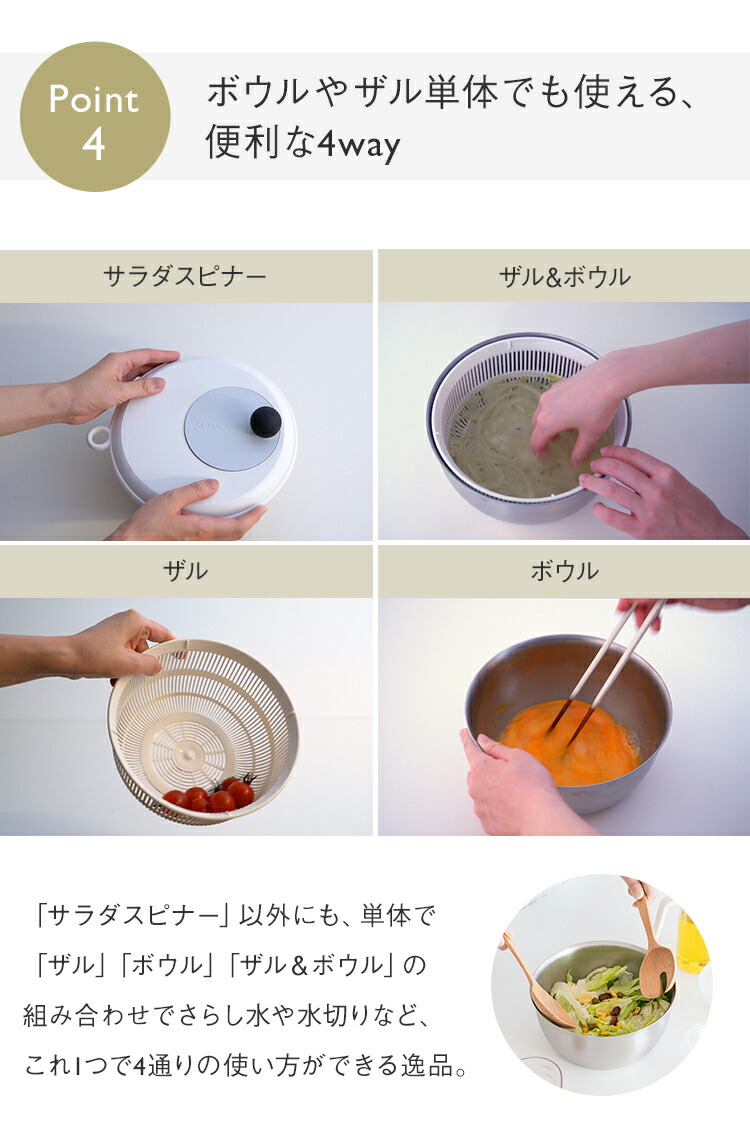 Point 4

ボウルやザル単体でも使える、便利な4way

サラダスピナー

ザル&ボウル

ザル

ボウル

「サラダスピナー」以外にも、単体で「ザル」「ボウル」「ザル＆ボウル」の組み合わせでさらし水や水切りなど、これ1つで4通りの使い方ができる逸品。