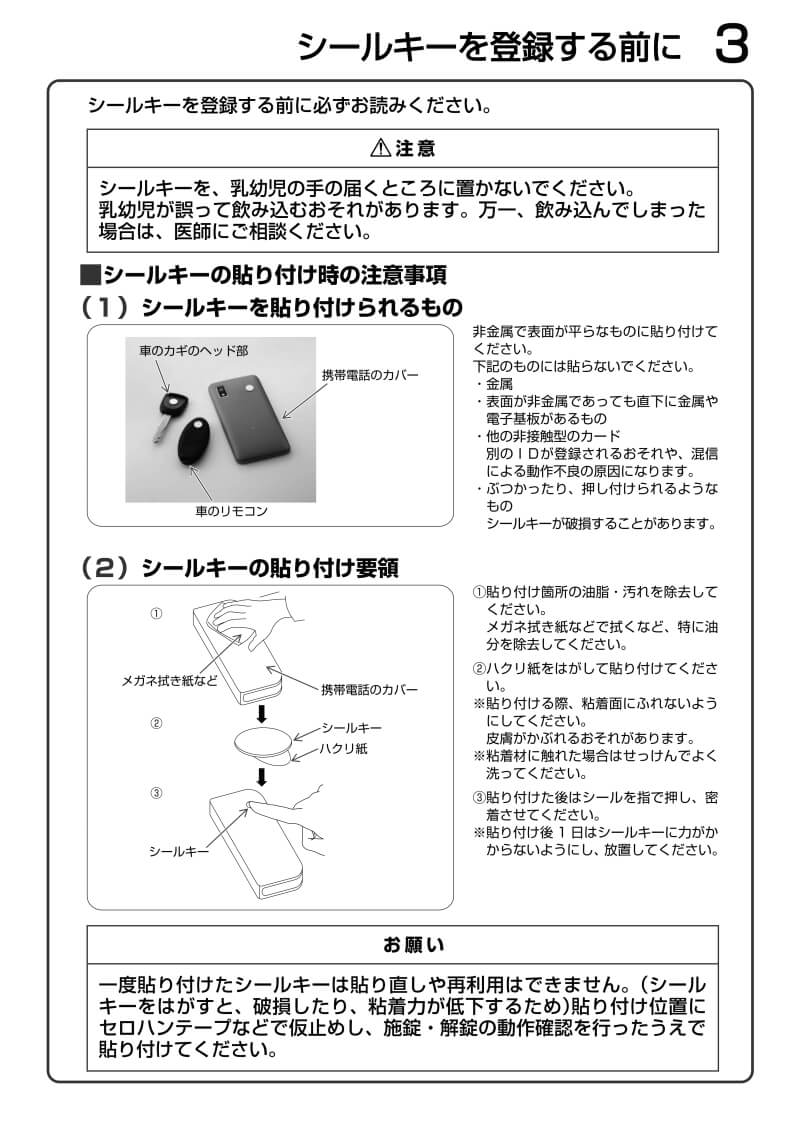 シールキーを登録する前に　3

シールキーを登録する前に必ずお読みください。

⚠注意

シールキーを、乳幼児の手の届くところに置かないでください。
乳幼児が誤って飲み込むおそれがあります。万一、飲み込んでしまった場合は、医師にご相談ください。

■シールキーの貼り付け時の注意事項

（1）シールキーを貼り付けられるもの

車のカギのヘッド部

携帯電話のカバー

車のリモコン

非金属で表面が平らなものに貼り付けてください。
下記のものには貼らないでください。
・金属
・表面が非金属であっても直下に金属や電子基板があるもの
・他の非接触型のカード
別のＩＤが登録されるおそれや、混信による動作不良の原因になります。
・ぶつかったり、押し付けられるようなもの
シールキーが破損することがあります。

（2）シールキーの貼り付け要領

①

メガネ拭き紙など

携帯電話のカバー

②

シールキー

ハクリ紙

③

シールキー

①貼り付け箇所の油脂・汚れを除去してください。
メガネ拭き紙などで拭くなど、特に油分を除去してください。
②ハクリ紙をはがして貼り付けてください。
※貼り付ける際、粘着面にふれないようにしてください。
皮膚がかぶれるおそれがあります。
※粘着材に触れた場合はせっけんでよく洗ってください。
③貼り付けた後はシールを指で押し、密着させてください。
※貼り付け後１日はシールキーに力がかからないようにし、放置してください。

お願い

一度貼り付けたシールキーは貼り直しや再利用はできません。（シールキーをはがすと、破損したり、粘着力が低下するため）貼り付け位置にセロハンテープなどで仮止めし、施錠・解錠の動作確認を行ったうえで貼り付けてください。