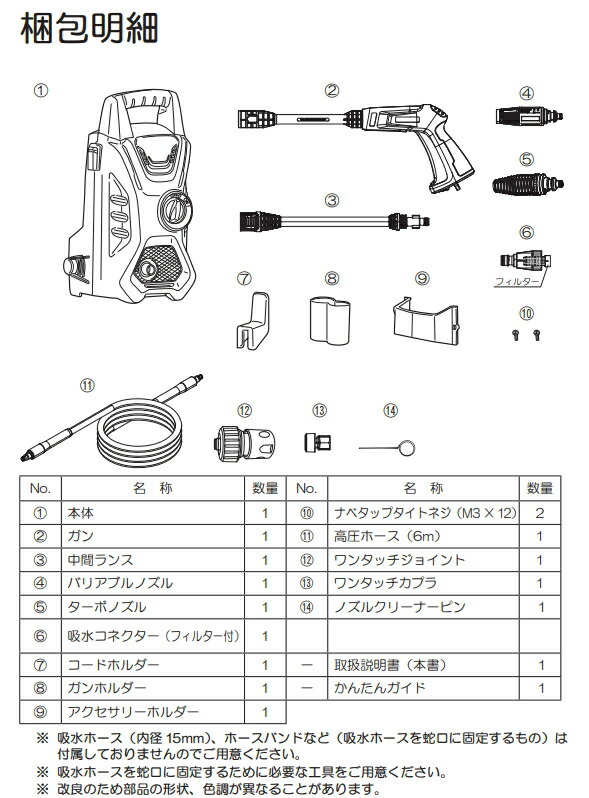 梱包明細

①
②
④
⑤
③
⑥
フィルター
⑦
⑧
⑨
⑩
⑪
⑫
⑬
⑭

| No. | 名　称 | 数量 | No. | 名　称 | 数量 |
|---|---|---|---|---|---|
| ① | 本体 | 1 | ⑩ | ナベタップタイトネジ（M3 × 12） | 2 |
| ② | ガン | 1 | ⑪ | 高圧ホース（6m） | 1 |
| ③ | 中間ランス | 1 | ⑫ | ワンタッチジョイント | 1 |
| ④ | バリアブルノズル | 1 | ⑬ | ワンタッチカプラ | 1 |
| ⑤ | ターボノズル | 1 | ⑭ | ノズルクリーナーピン | 1 |
| ⑥ | 吸水コネクター（フィルター付） | 1 | | | |
| ⑦ | コードホルダー | 1 | ー | 取扱説明書（本書） | 1 |
| ⑧ | ガンホルダー | 1 | ー | かんたんガイド | 1 |
| ⑨ | アクセサリーホルダー | 1 | | | |

※ 吸水ホース（内径 15mm）、ホースバンドなど（吸水ホースを蛇口に固定するもの）は付属しておりませんのでご用意ください。
※ 吸水ホースを蛇口に固定するために必要な工具をご用意ください。
※ 改良のため部品の形状、色調が異なることがあります。