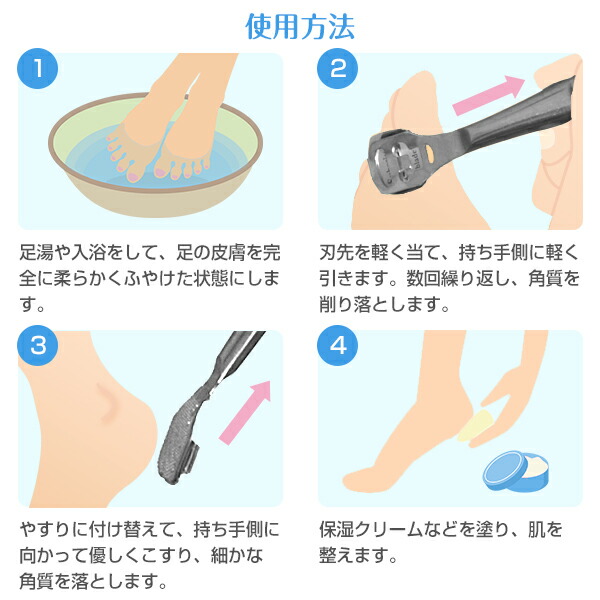 使用方法

1

足湯や入浴をして、足の皮膚を完全に柔らかくふやけた状態にします。

2

blade

刃先を軽く当て、持ち手側に軽く引きます。数回繰り返し、角質を削り落とします。

3

やすりに付け替えて、持ち手側に向かって優しくこすり、細かな角質を落とします。

4

保湿クリームなどを塗り、肌を整えます。