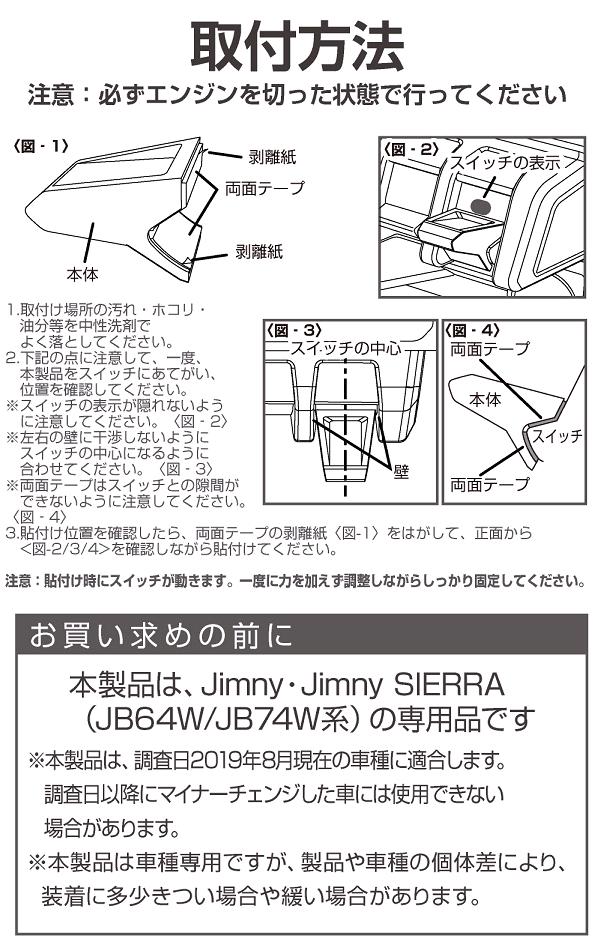 取付方法

注意：必ずエンジンを切った状態で行ってください

〈図 - 1〉

剥離紙

両面テープ

剥離紙

本体

〈図 - 2〉

スイッチの表示

1.取付け場所の汚れ・ホコリ・油分等を中性洗剤でよく落としてください。
2.下記の点に注意して、一度、本製品をスイッチにあてがい、位置を確認してください。
※スイッチの表示が隠れないように注意してください。〈図 - 2〉
※左右の壁に干渉しないようにスイッチの中心になるように合わせてください。〈図 - 3〉
※両面テープはスイッチとの隙間ができないように注意してください。〈図 - 4〉
3.貼付け位置を確認したら、両面テープの剥離紙〈図-1〉をはがして、正面から<図-2/3/4>を確認しながら貼付けてください。

〈図 - 3〉

スイッチの中心

壁

〈図 - 4〉

両面テープ

本体

スイッチ

両面テープ

注意：貼付け時にスイッチが動きます。一度に力を加えず調整しながらしっかり固定してください。

お買い求めの前に

本製品は、Jimny・Jimny SIERRA（JB64W/JB74W系）の専用品です

※本製品は、調査日2019年8月現在の車種に適合します。調査日以降にマイナーチェンジした車には使用できない場合があります。

※本製品は車種専用ですが、製品や車種の個体差により、装着に多少きつい場合や緩い場合があります。