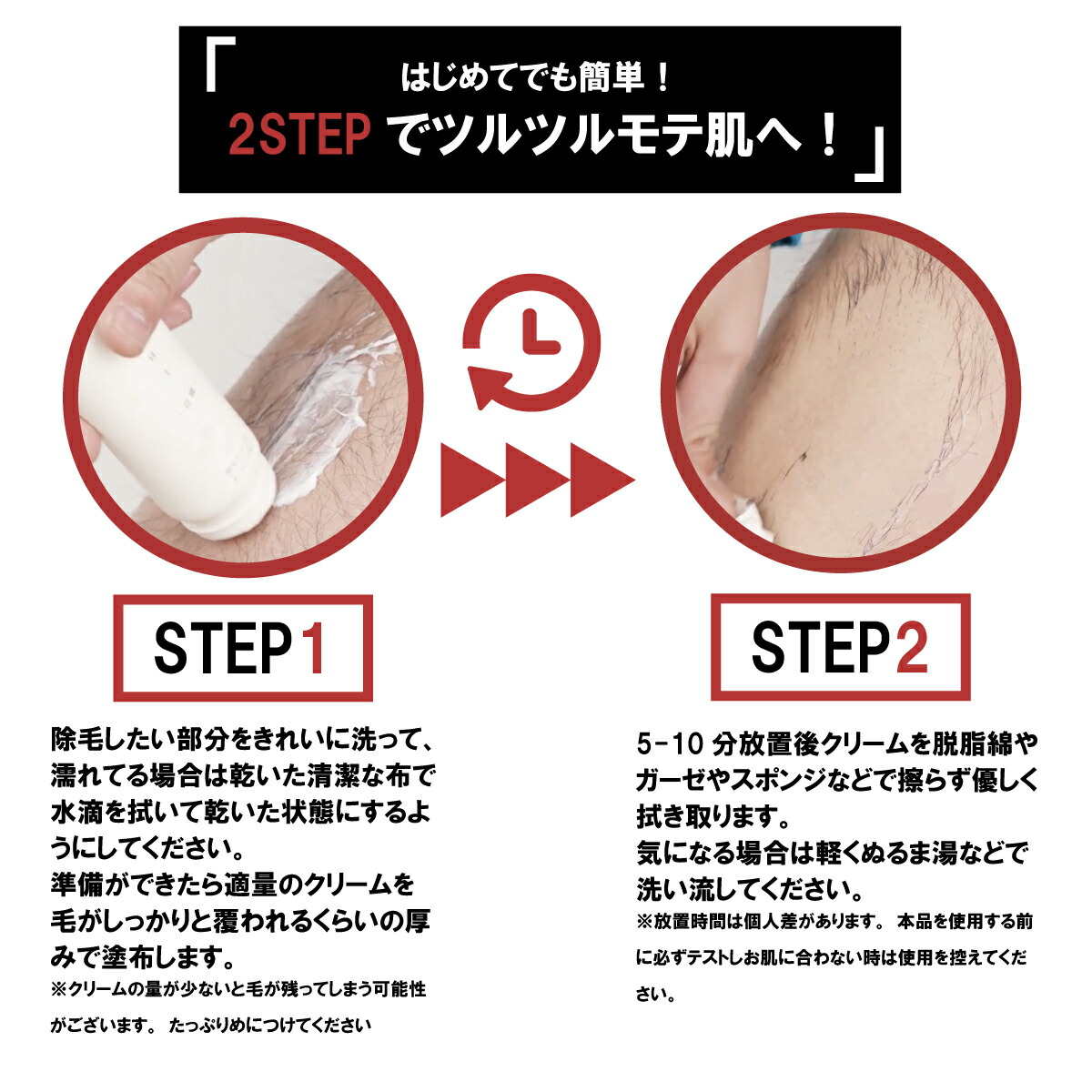 「はじめてでも簡単！
2STEP でツルツルモテ肌へ！」

STEP1

除毛したい部分をきれいに洗って、濡れてる場合は乾いた清潔な布で水滴を拭いて乾いた状態にするようにしてください。
準備ができたら適量のクリームを毛がしっかりと覆われるくらいの厚みで塗布します。
※クリームの量が少ないと毛が残ってしまう可能性がございます。 たっぷりめにつけてください

STEP2

5-10 分放置後クリームを脱脂綿やガーゼやスポンジなどで擦らず優しく拭き取ります。
気になる場合は軽くぬるま湯などで洗い流してください。
※放置時間は個人差があります。 本品を使用する前に必ずテストしお肌に合わない時は使用を控えてください。