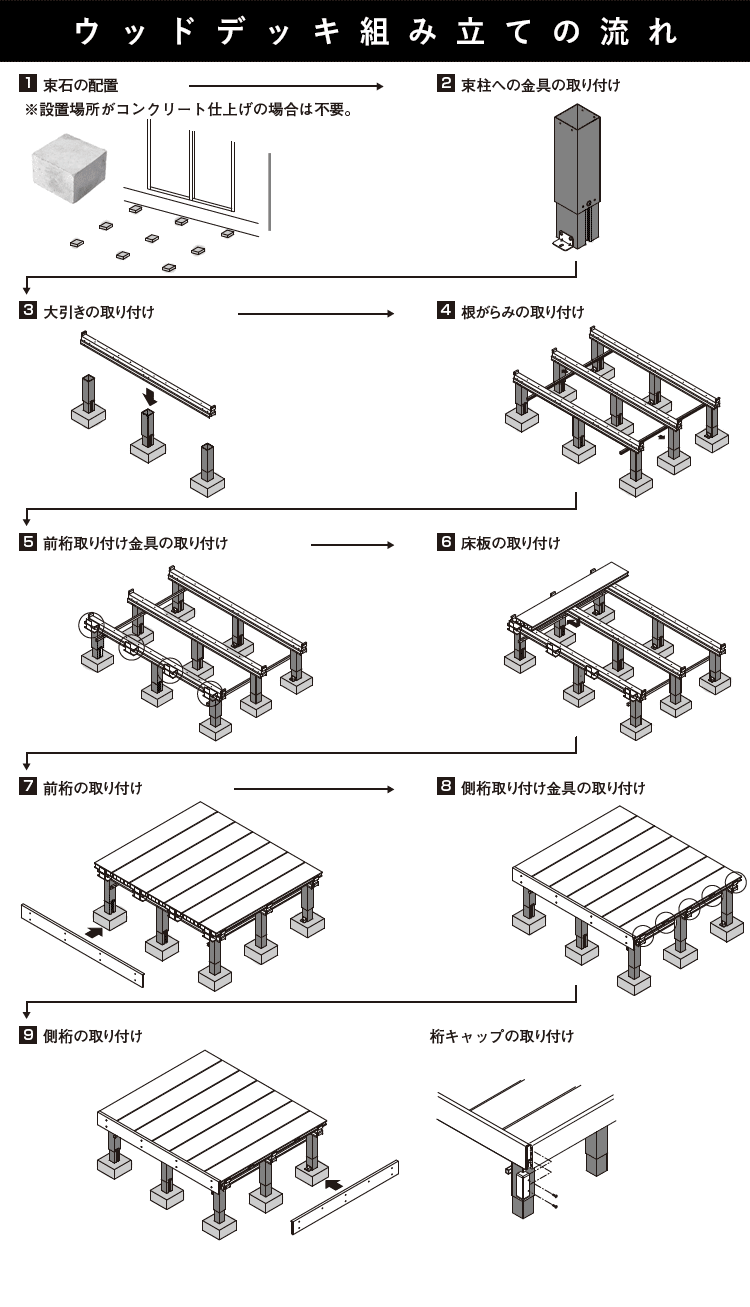 ウッドデッキ組み立ての流れ

1 束石の配置
※設置場所がコンクリート仕上げの場合は不要。

2 束柱への金具の取り付け

3 大引きの取り付け

4 根がらみの取り付け

5 前桁取り付け金具の取り付け

6 床板の取り付け

7 前桁の取り付け

8 側桁取り付け金具の取り付け

9 側桁の取り付け

桁キャップの取り付け