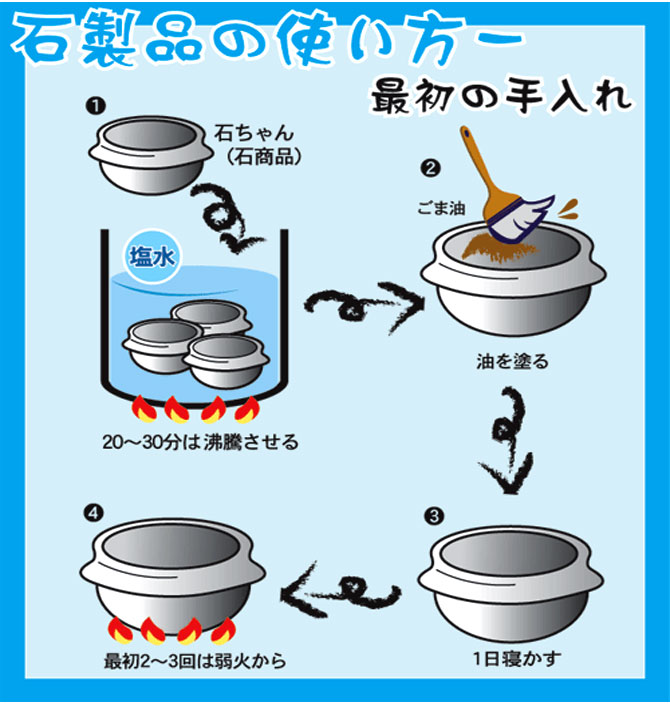 石製品の使い方ー

最初の手入れ

❶
石ちゃん
（石商品）

塩水

20～30分は沸騰させる

❷
ごま油

油を塗る

❸
1日寝かす

❹
最初2～3回は弱火から