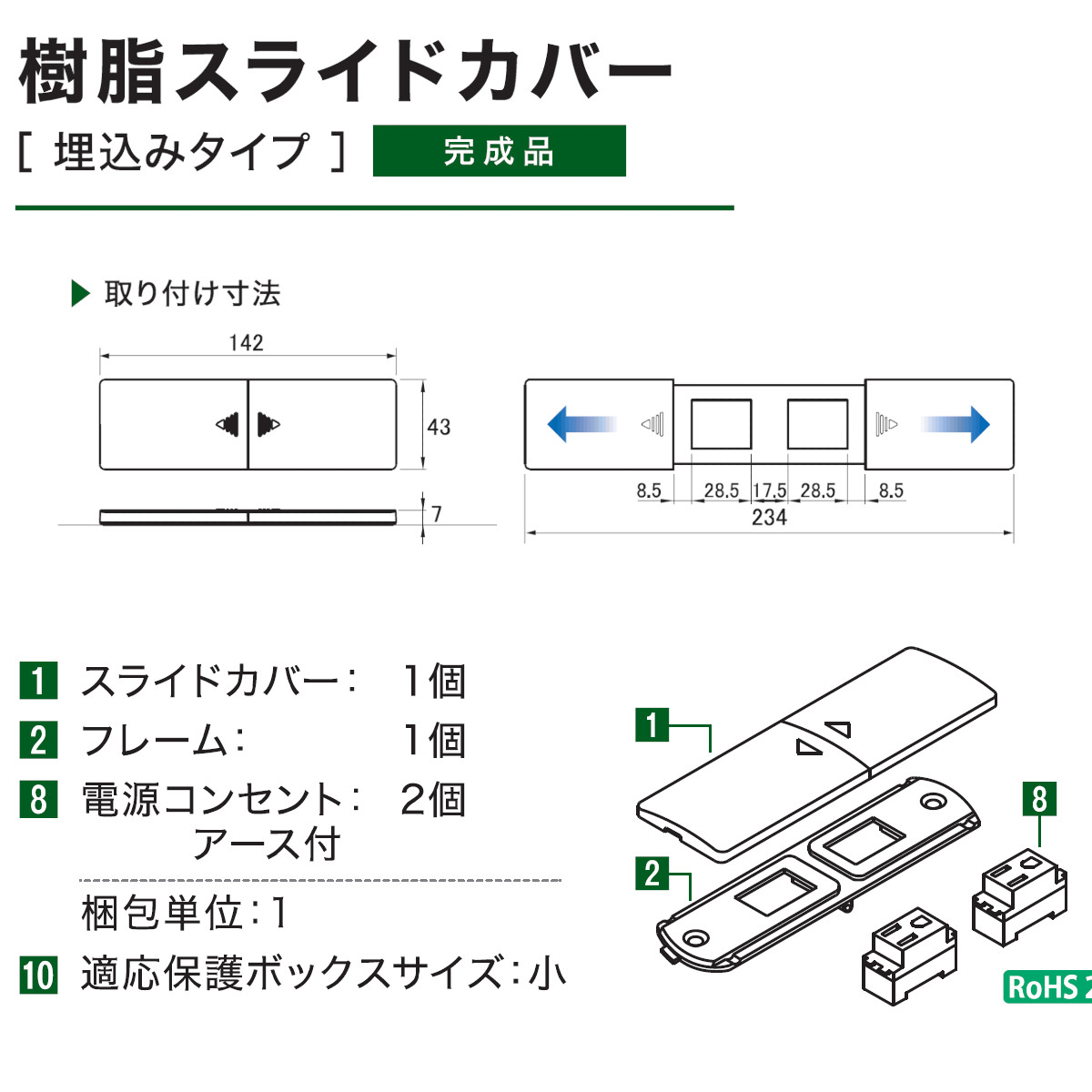 樹脂スライドカバー

[ 埋込みタイプ ] 完成品

▶ 取り付け寸法

142

43

7

8.5 28.5 17.5 28.5 8.5

234

1 スライドカバー: 1個
2 フレーム: 1個
8 電源コンセント: 2個
アース付

梱包単位:1

10 適応保護ボックスサイズ:小

1

2

8

RoHS 2