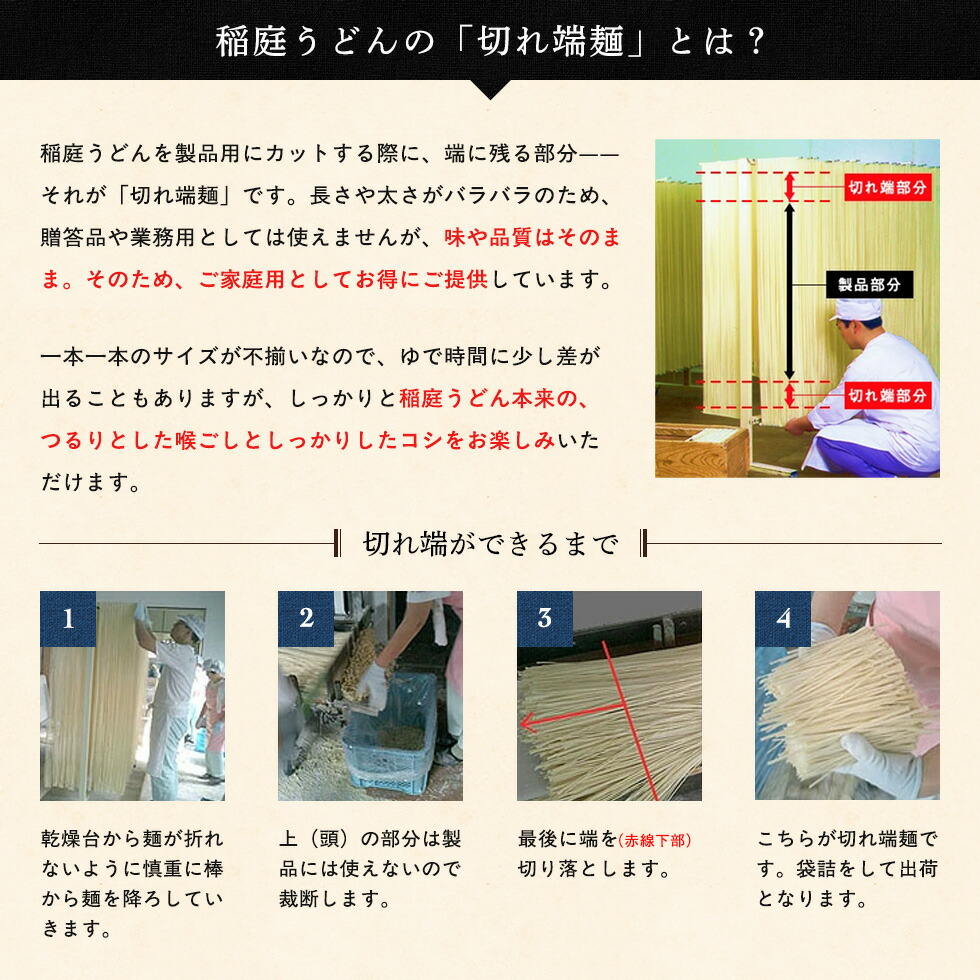 稲庭うどんの「切れ端麺」とは？

稲庭うどんを製品用にカットする際に、端に残る部分——それが「切れ端麺」です。長さや太さがバラバラのため、贈答品や業務用としては使えませんが、味や品質はそのまま。そのため、ご家庭用としてお得にご提供しています。

一本一本のサイズが不揃いなので、ゆで時間に少し差が出ることもありますが、しっかりと稲庭うどん本来の、つるりとした喉ごしとしっかりしたコシをお楽しみいただけます。

切れ端部分

製品部分

切れ端部分

切れ端ができるまで

1

乾燥台から麺が折れないように慎重に棒から麺を降ろしていきます。

2

上（頭）の部分は製品には使えないので裁断します。

3

最後に端を(赤線下部)切り落とします。

4

こちらが切れ端麺です。袋詰をして出荷となります。