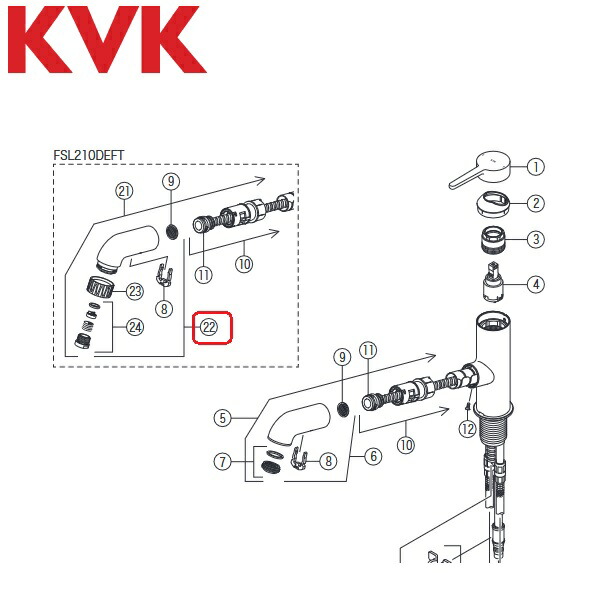 KVK

FSL210DEFT

21
9
11
10
23
8
24
22

1
2
3
4

9
11
5
12
10
7
8
6