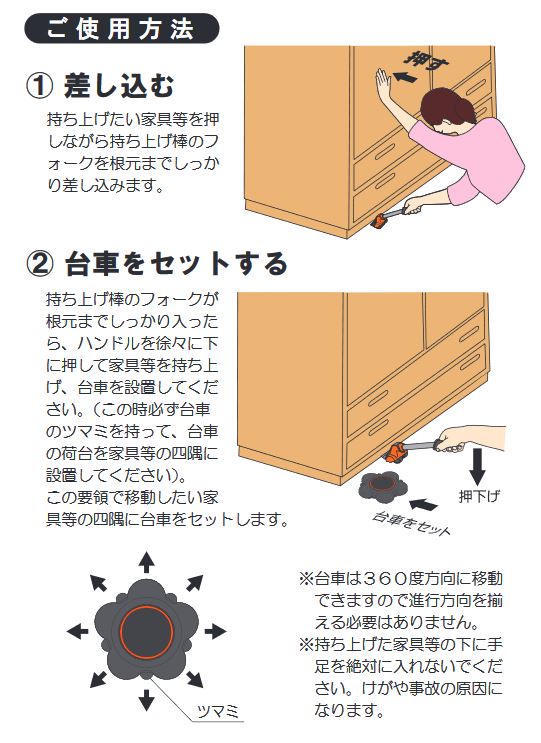 ご使用方法

① 差し込む

持ち上げたい家具等を押しながら持ち上げ棒のフォークを根元までしっかり差し込みます。

押す

② 台車をセットする

持ち上げ棒のフォークが根元までしっかり入ったら、ハンドルを徐々に下に押して家具等を持ち上げ、台車を設置してください。（この時必ず台車のツマミを持って、台車の荷台を家具等の四隅に設置してください)。
この要領で移動したい家具等の四隅に台車をセットします。

押下げ

台車をセット

ツマミ

※台車は３６０度方向に移動できますので進行方向を揃える必要はありません。
※持ち上げた家具等の下に手足を絶対に入れないでください。けがや事故の原因になります。