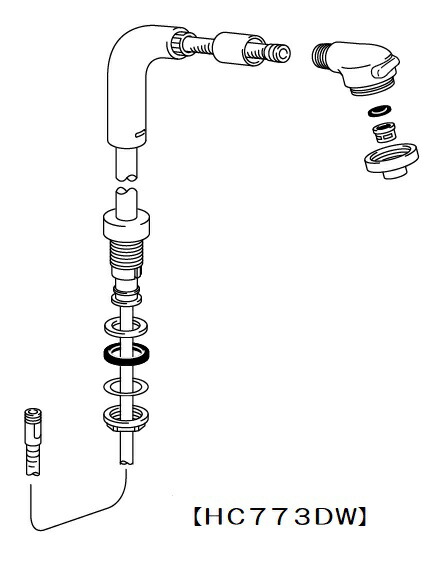 【HC773DW】