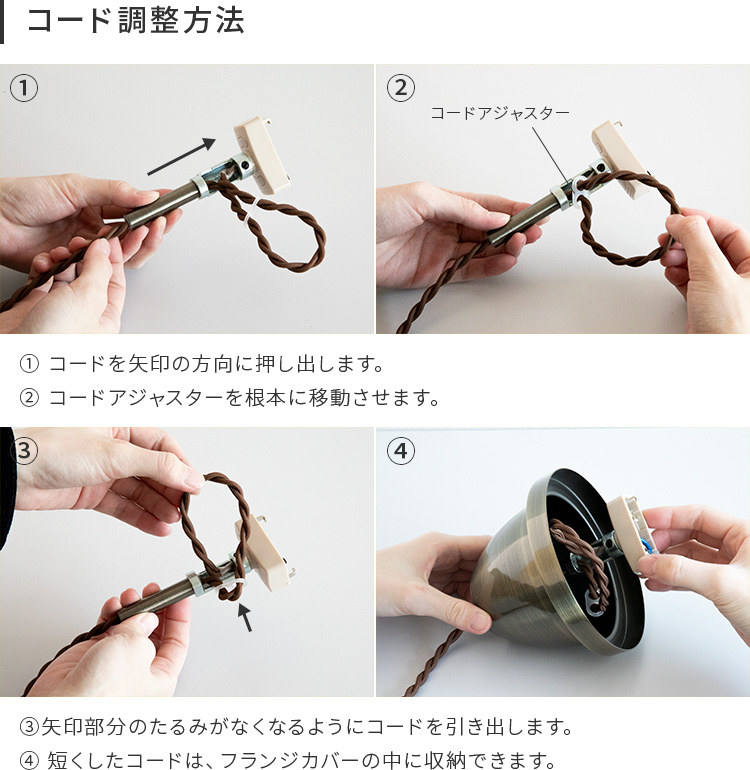 コード調整方法

①

②

コードアジャスター

① コードを矢印の方向に押し出します。
② コードアジャスターを根本に移動させます。

③

④

③矢印部分のたるみがなくなるようにコードを引き出します。
④ 短くしたコードは、フランジカバーの中に収納できます。