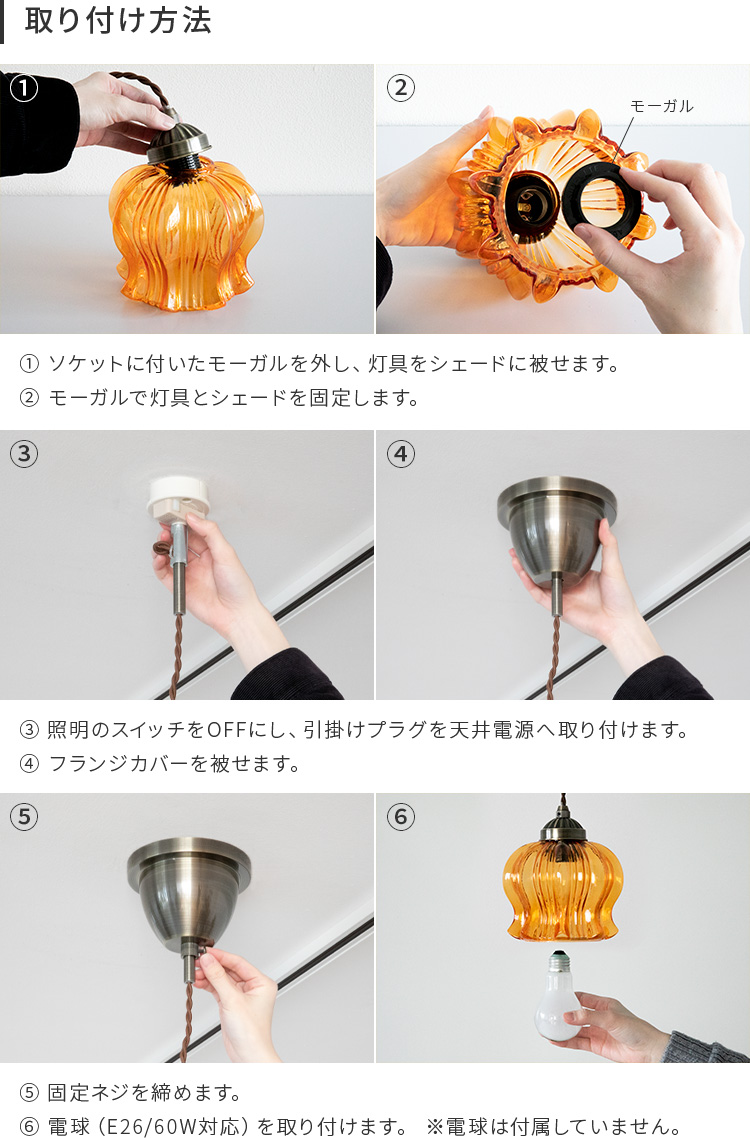 取り付け方法

①

②

モーガル

① ソケットに付いたモーガルを外し、灯具をシェードに被せます。
② モーガルで灯具とシェードを固定します。

③

④

③ 照明のスイッチをOFFにし、引掛けプラグを天井電源へ取り付けます。
④ フランジカバーを被せます。

⑤

⑥

⑤ 固定ネジを締めます。
⑥ 電球（E26/60W対応）を取り付けます。 ※電球は付属していません。