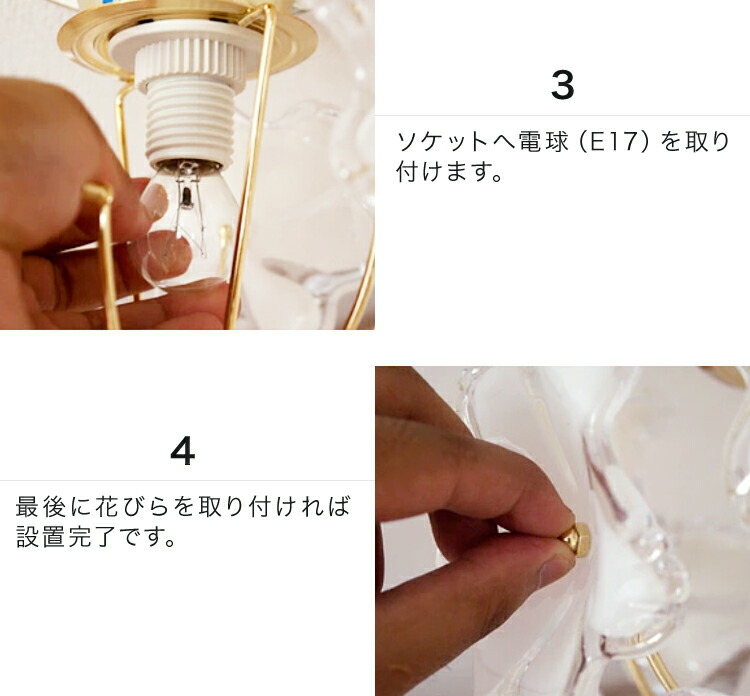 3

ソケットへ電球（E17）を取り付けます。

4

最後に花びらを取り付ければ設置完了です。