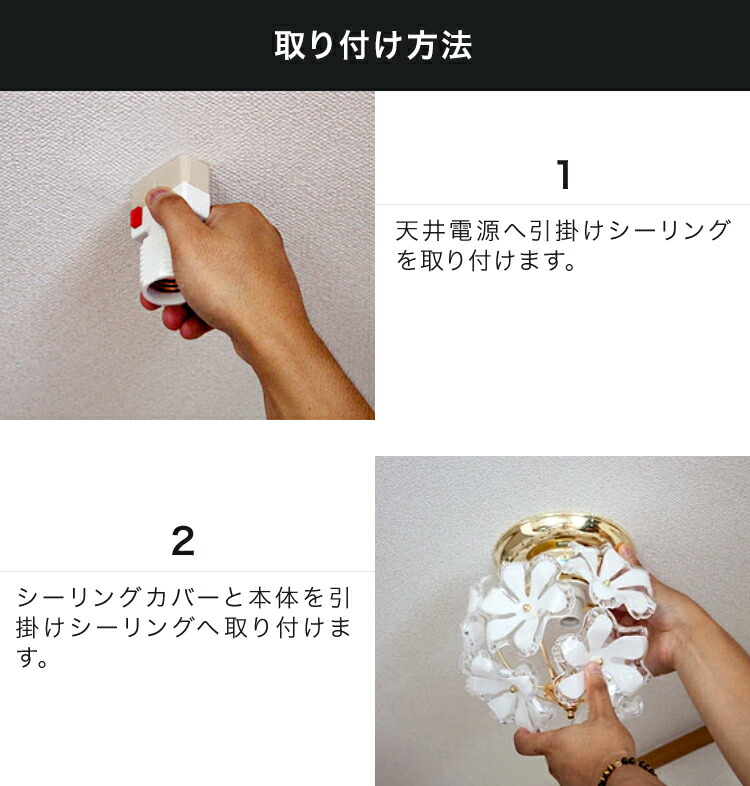 取り付け方法

1

天井電源へ引掛けシーリングを取り付けます。

2

シーリングカバーと本体を引掛けシーリングへ取り付けます。