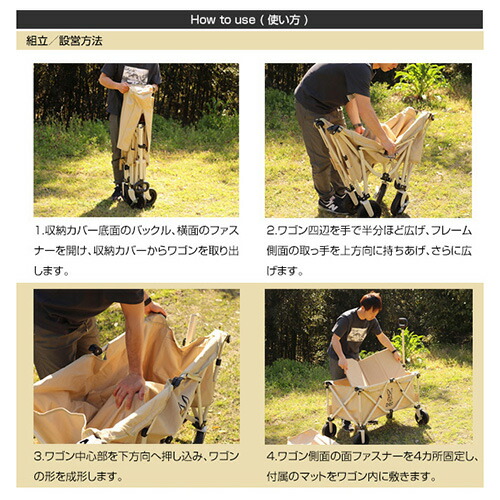 How to use ( 使い方 )

組立／設営方法

1.収納カバー底面のバックル、横面のファスナーを開け、収納カバーからワゴンを取り出します。

2.ワゴン四辺を手で半分ほど広げ、フレーム側面の取っ手を上方向に持ちあげ、さらに広げます。

3.ワゴン中心部を下方向へ押し込み、ワゴンの形を成形します。

4.ワゴン側面の面ファスナーを4カ所固定し、付属のマットをワゴン内に敷きます。