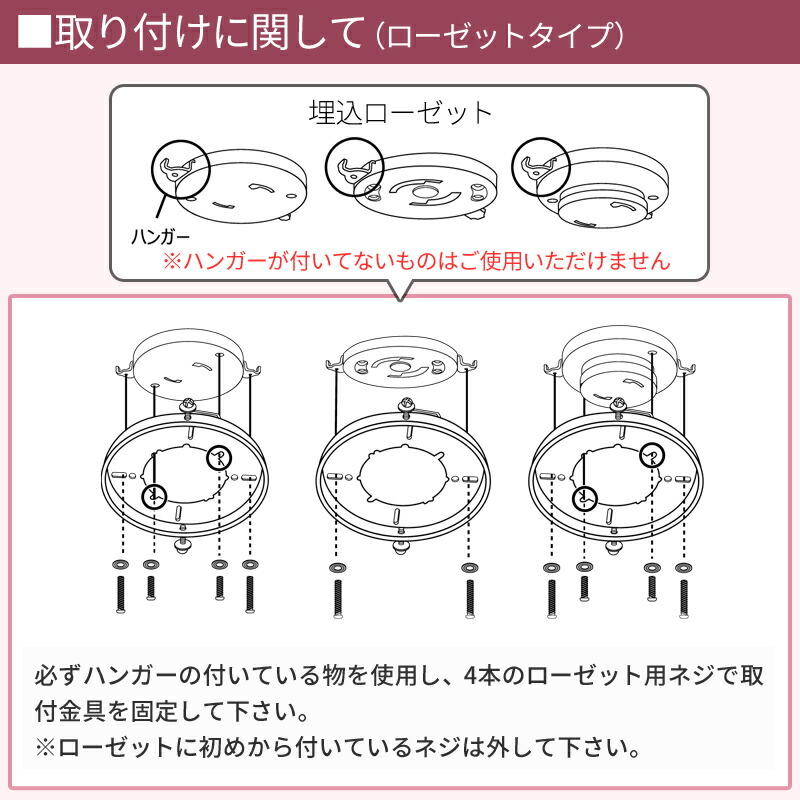 ■取り付けに関して（ローゼットタイプ）

埋込ローゼット

ハンガー

※ハンガーが付いてないものはご使用いただけません

必ずハンガーの付いている物を使用し、4本のローゼット用ネジで取付金具を固定して下さい。
※ローゼットに初めから付いているネジは外して下さい。