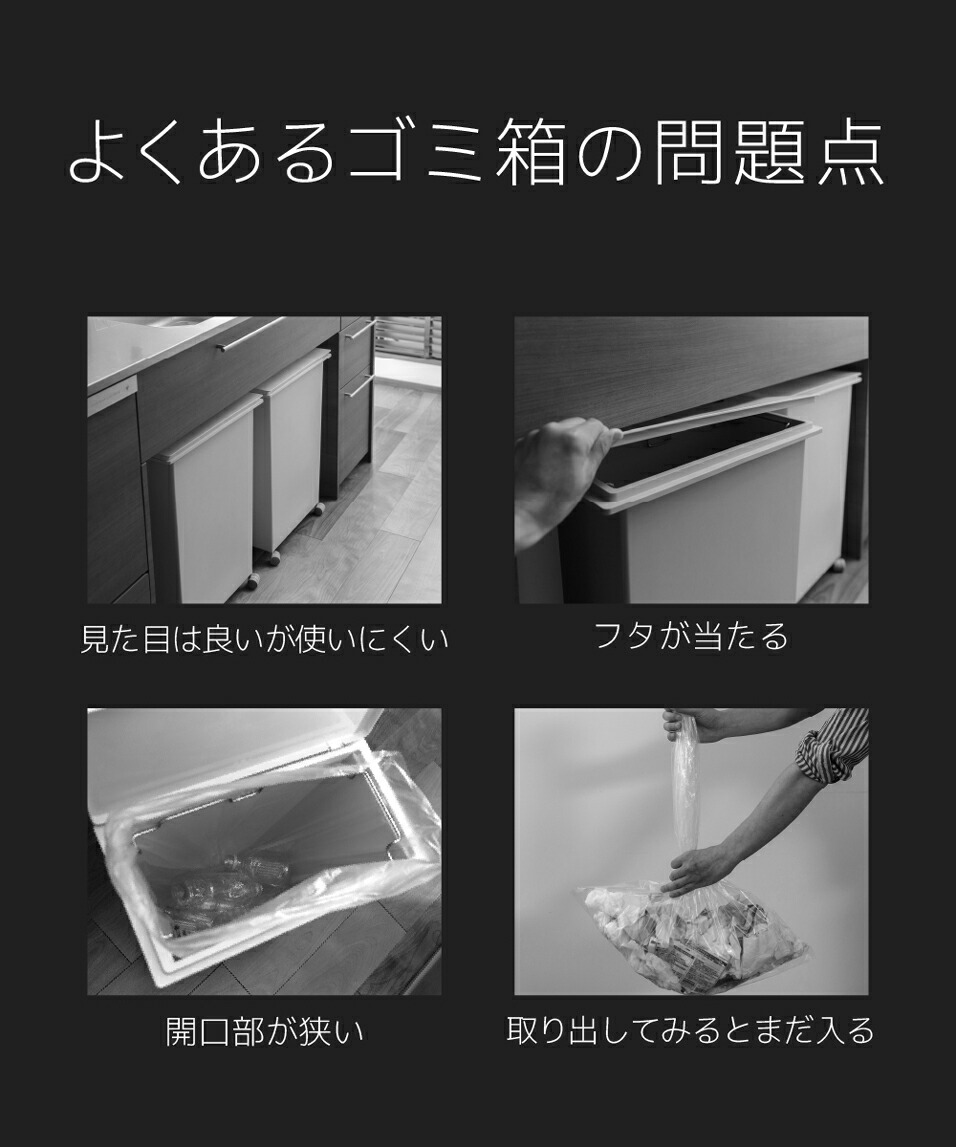 よくあるゴミ箱の問題点

見た目は良いが使いにくい

フタが当たる

開口部が狭い

取り出してみるとまだ入る