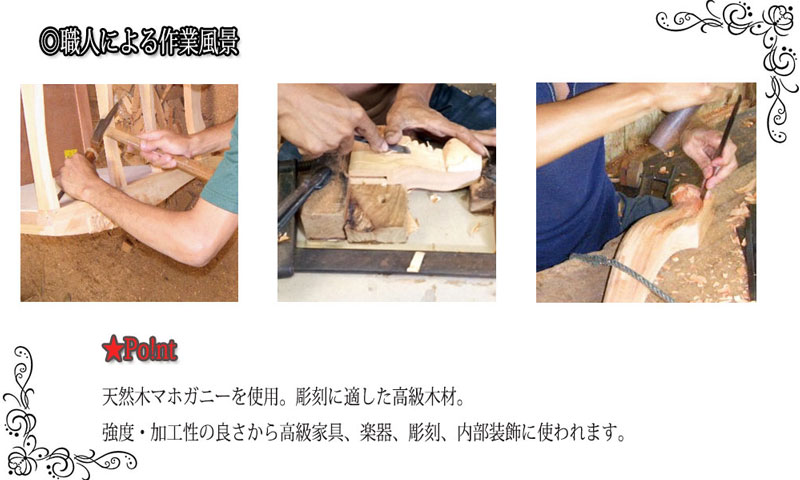 ◎職人による作業風景

★Point

天然木マホガニーを使用。彫刻に適した高級木材。

強度・加工性の良さから高級家具、楽器、彫刻、内部装飾に使われます。