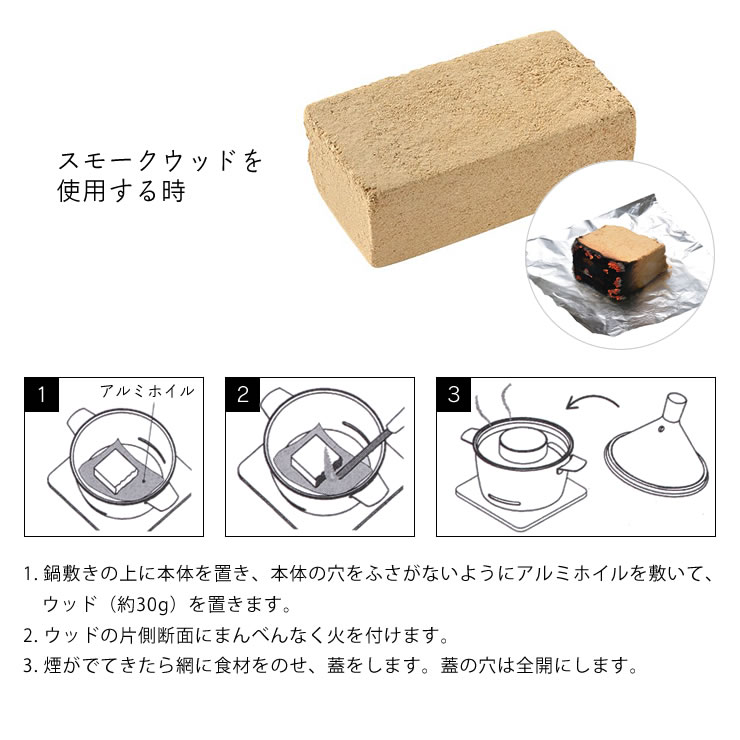 スモークウッドを
使用する時

1

アルミホイル

2

3

1. 鍋敷きの上に本体を置き、本体の穴をふさがないようにアルミホイルを敷いて、ウッド（約30g）を置きます。
2. ウッドの片側断面にまんべんなく火を付けます。
3. 煙がでてきたら網に食材をのせ、蓋をします。蓋の穴は全開にします。