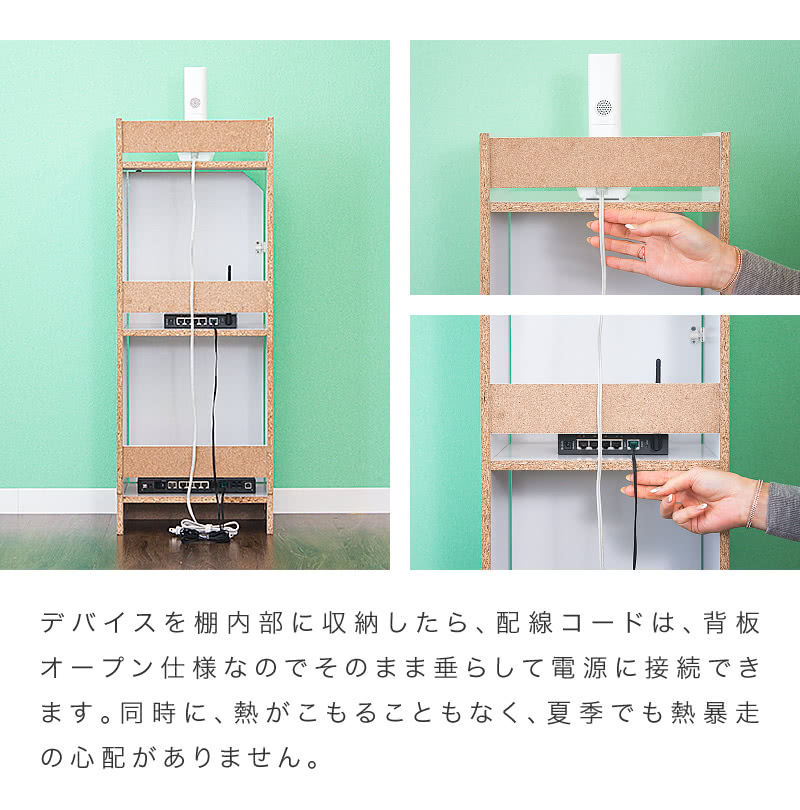 デバイスを棚内部に収納したら、配線コードは、背板オープン仕様なのでそのまま垂らして電源に接続できます。同時に、熱がこもることもなく、夏季でも熱暴走の心配がありません。