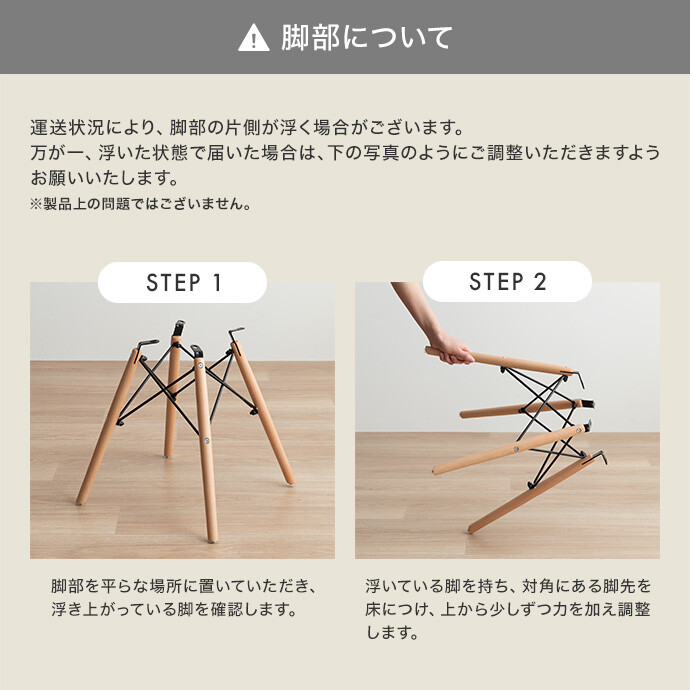 脚部について

運送状況により、脚部の片側が浮く場合がございます。
万が一、浮いた状態で届いた場合は、下の写真のようにご調整いただきますようお願いいたします。
※製品上の問題ではございません。

STEP 1

脚部を平らな場所に置いていただき、浮き上がっている脚を確認します。

STEP 2

浮いている脚を持ち、対角にある脚先を床につけ、上から少しずつ力を加え調整します。