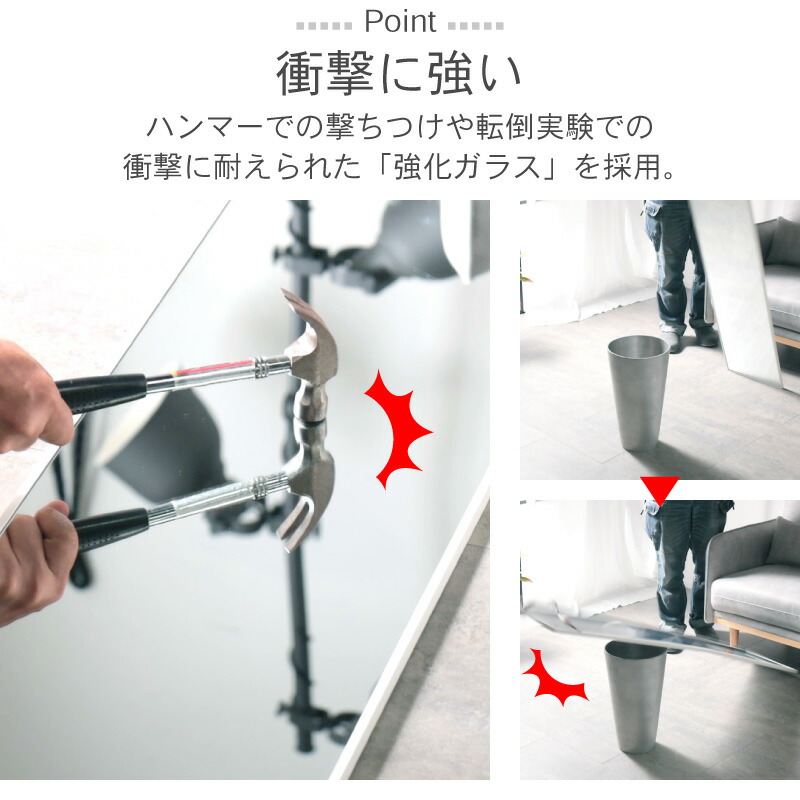 Point

衝撃に強い

ハンマーでの撃ちつけや転倒実験での衝撃に耐えられた「強化ガラス」を採用。