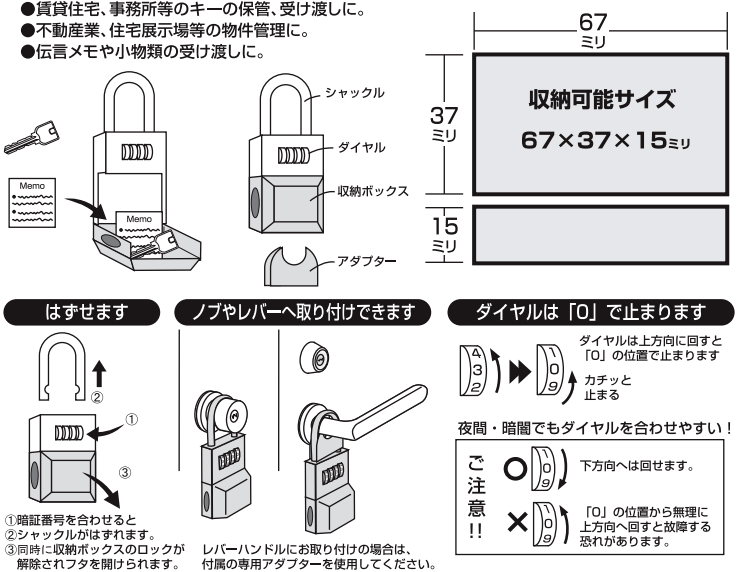 ●賃貸住宅、事務所等のキーの保管、受け渡しに。
●不動産業、住宅展示場等の物件管理に。
●伝言メモや小物類の受け渡しに。

Memo
Memo

シャックル
ダイヤル
収納ボックス
アダプター

67
ミリ
37
ミリ
15
ミリ

収納可能サイズ
67×37×15ミリ

はずせます

②
①
③

①暗証番号を合わせると
②シャックルがはずれます。
③同時に収納ボックスのロックが解除されフタを開けられます。

ノブやレバーへ取り付けできます

レバーハンドルにお取り付けの場合は、付属の専用アダプターを使用してください。

ダイヤルは「0」で止まります

4
3
2
1
0
9

ダイヤルは上方向に回すと「0」の位置で止まります
カチッと止まる

夜間・暗闇でもダイヤルを合わせやすい！

ご注意!!

○
1
0
9
下方向へは回せます。

×
1
0
9
「0」の位置から無理に上方向へ回すと故障する恐れがあります。