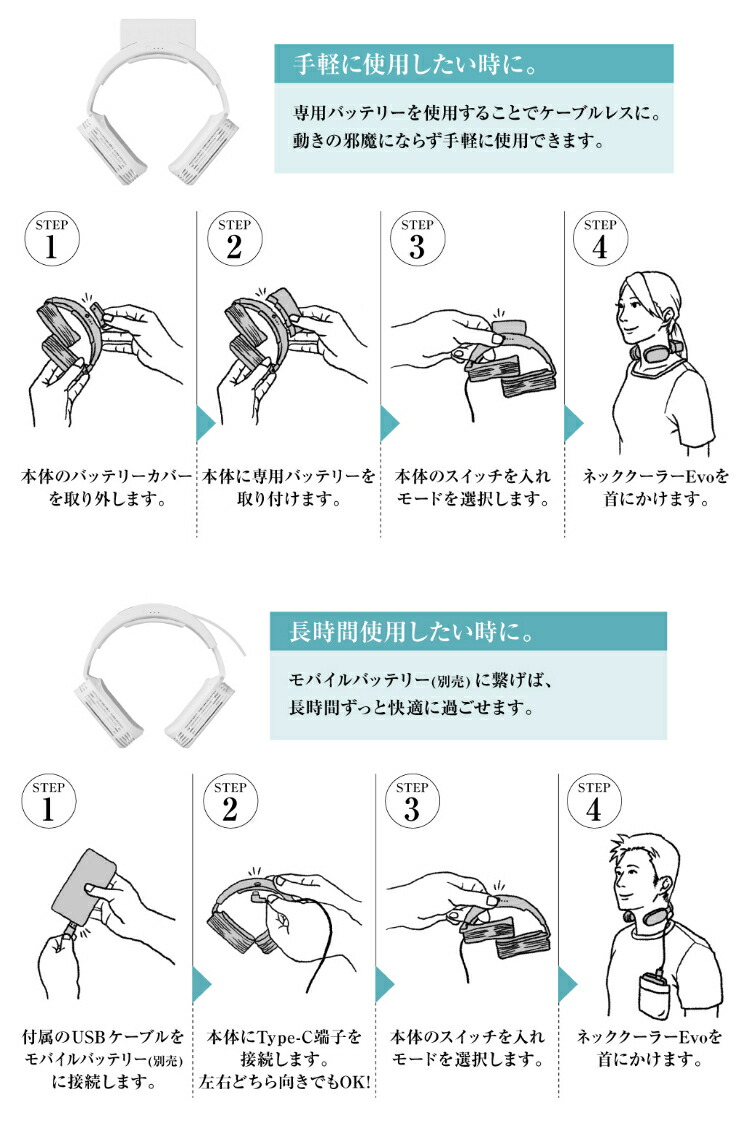 手軽に使用したい時に。

専用バッテリーを使用することでケーブルレスに。
動きの邪魔にならず手軽に使用できます。

STEP 1

本体のバッテリーカバーを取り外します。

STEP 2

本体に専用バッテリーを取り付けます。

STEP 3

本体のスイッチを入れモードを選択します。

STEP 4

ネッククーラーEvoを首にかけます。

長時間使用したい時に。

モバイルバッテリー(別売)に繋げば、
長時間ずっと快適に過ごせます。

STEP 1

付属のUSBケーブルをモバイルバッテリー(別売)に接続します。

STEP 2

本体にType-C端子を接続します。
左右どちら向きでもOK!

STEP 3

本体のスイッチを入れモードを選択します。

STEP 4

ネッククーラーEvoを首にかけます。