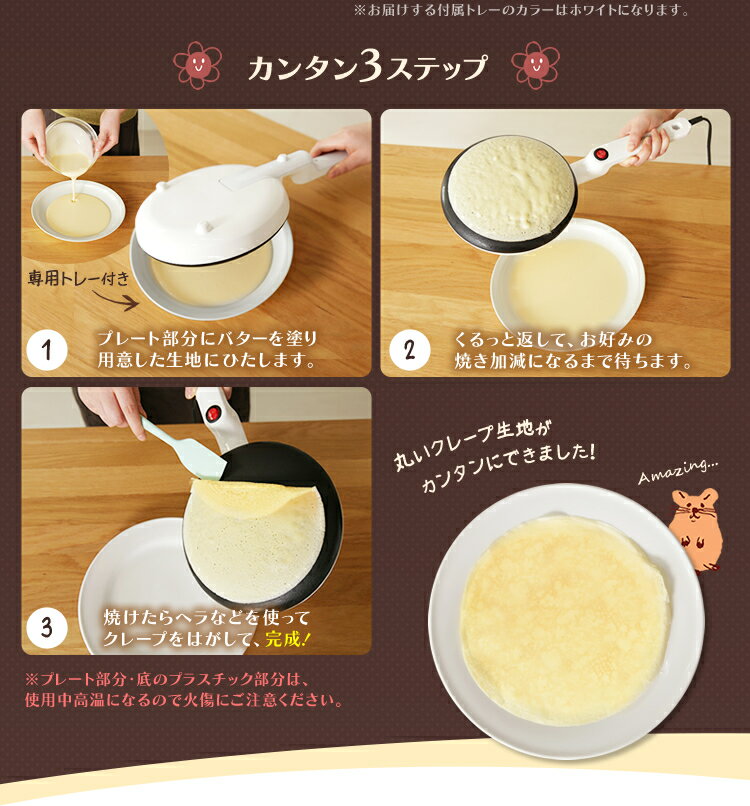 ※お届けする付属トレーのカラーはホワイトになります。

カンタン3ステップ

専用トレー付き

1 プレート部分にバターを塗り用意した生地にひたします。

2 くるっと返して、お好みの焼き加減になるまで待ちます。

3 焼けたらヘラなどを使ってクレープをはがして、完成!

※プレート部分・底のプラスチック部分は、使用中高温になるので火傷にご注意ください。

丸いクレープ生地がカンタンにできました!

Amazing...