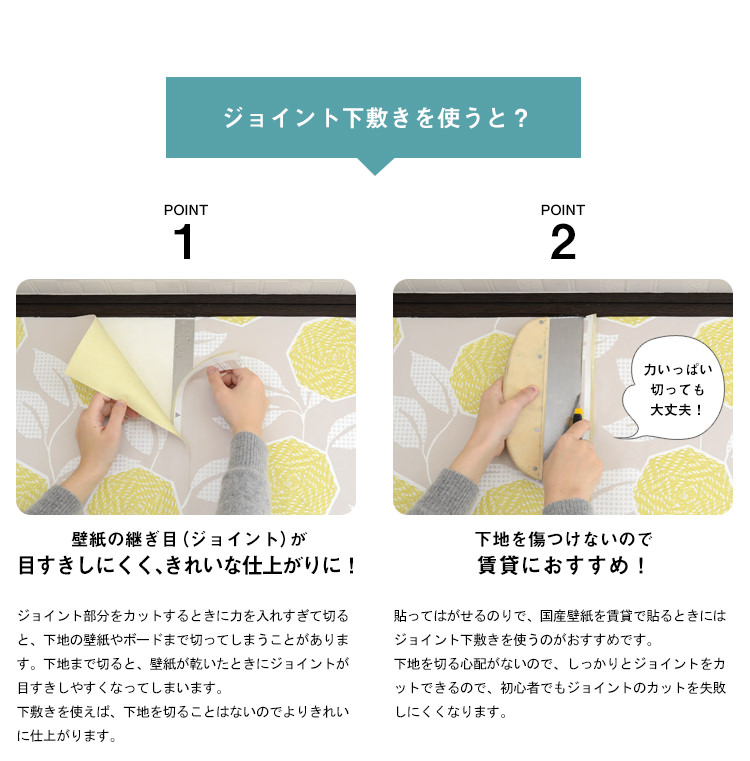 ジョイント下敷きを使うと？

POINT
1

壁紙の継ぎ目（ジョイント）が
目すきしにくく、きれいな仕上がりに！

ジョイント部分をカットするときに力を入れすぎて切ると、下地の壁紙やボードまで切ってしまうことがあります。下地まで切ると、壁紙が乾いたときにジョイントが目すきしやすくなってしまいます。
下敷きを使えば、下地を切ることはないのでよりきれいに仕上がります。

POINT
2

力いっぱい
切っても
大丈夫！

下地を傷つけないので
賃貸におすすめ！

貼ってはがせるのりで、国産壁紙を賃貸で貼るときにはジョイント下敷きを使うのがおすすめです。
下地を切る心配がないので、しっかりとジョイントをカットできるので、初心者でもジョイントのカットを失敗しにくくなります。