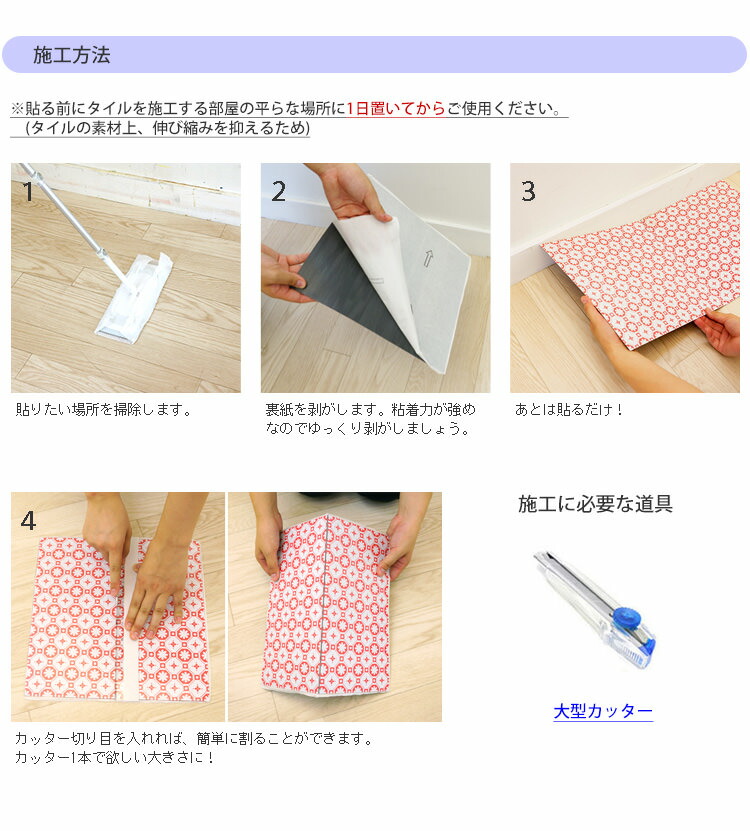 施工方法

※貼る前にタイルを施工する部屋の平らな場所に1日置いてからご使用ください。
（タイルの素材上、伸び縮みを抑えるため）

1

貼りたい場所を掃除します。

2

裏紙を剥がします。粘着力が強めなのでゆっくり剥がしましょう。

3

あとは貼るだけ！

4

カッター切り目を入れれば、簡単に割ることができます。
カッター1本で欲しい大きさに！

施工に必要な道具

大型カッター