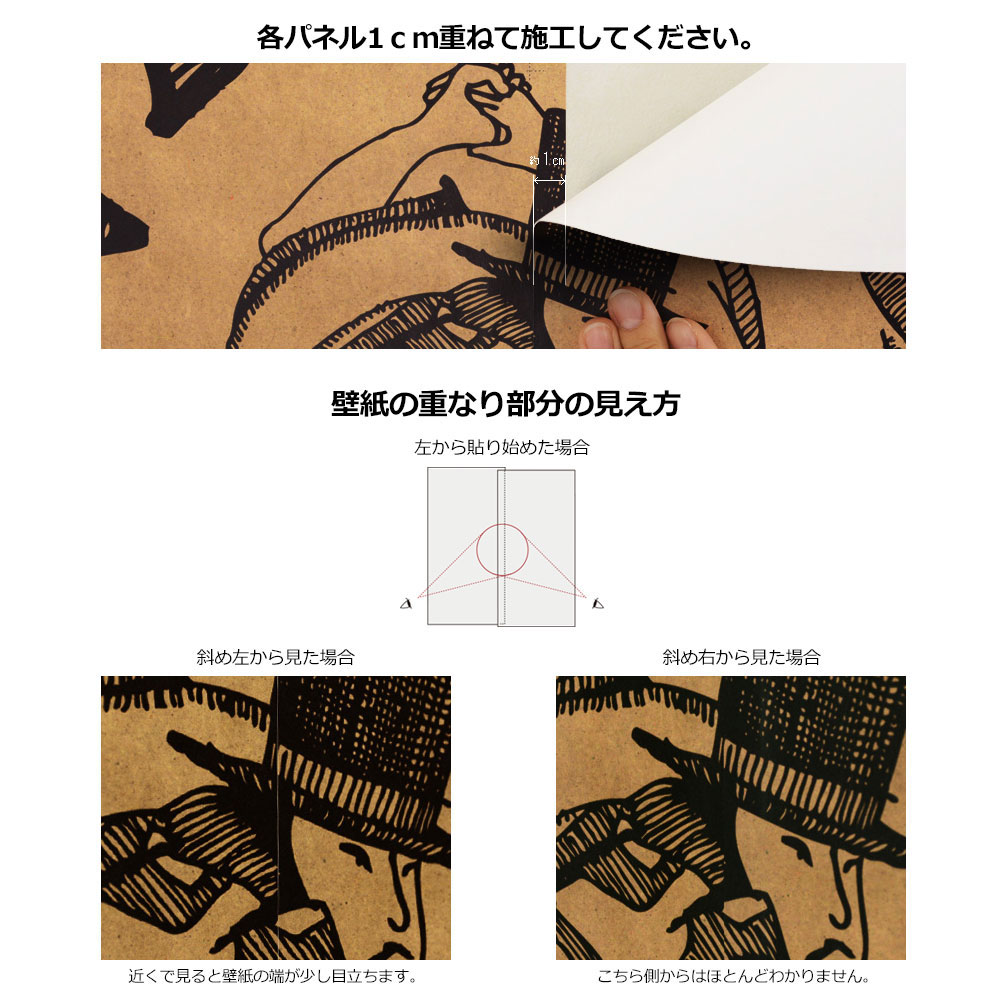 各パネル１ｃｍ重ねて施工してください。

約１cm

壁紙の重なり部分の見え方

左から貼り始めた場合

斜め左から見た場合

斜め右から見た場合

近くで見ると壁紙の端が少し目立ちます。

こちら側からはほとんどわかりません。