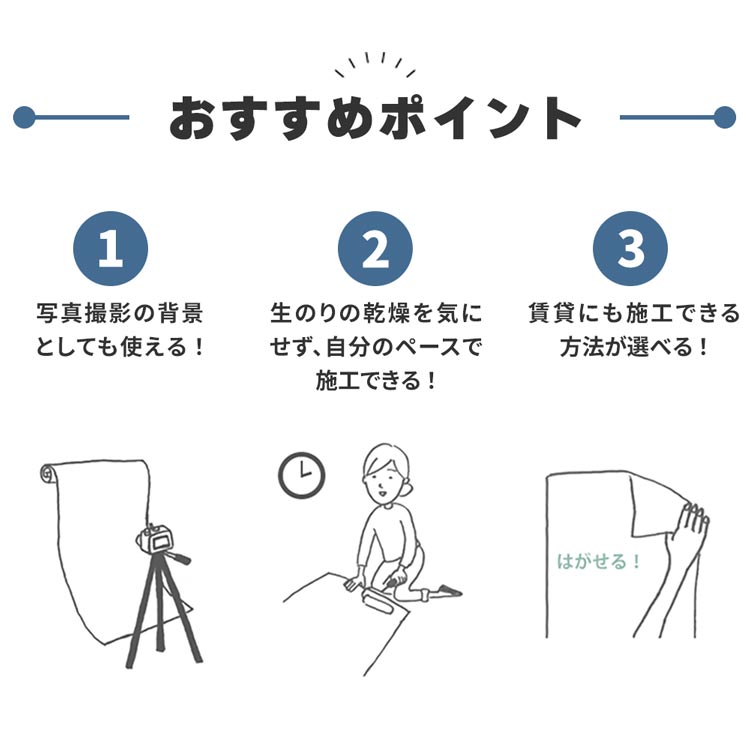 おすすめポイント

1
写真撮影の背景としても使える！

2
生のりの乾燥を気にせず、自分のペースで施工できる！

3
賃貸にも施工できる方法が選べる！

はがせる！