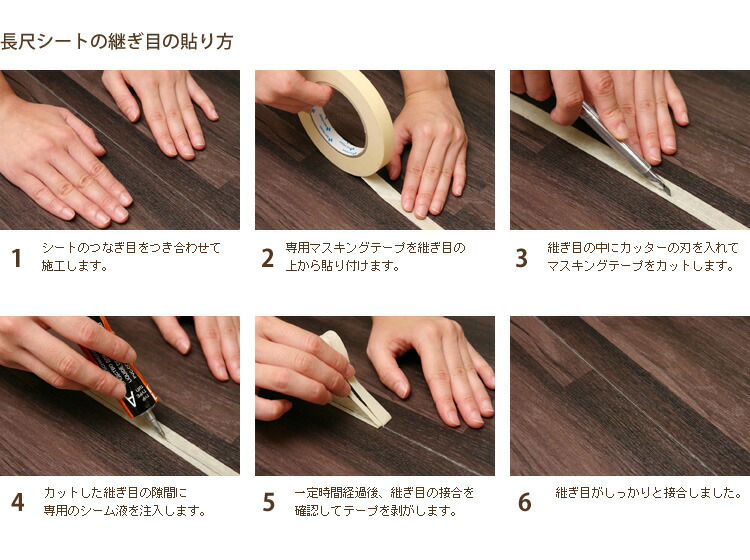 長尺シートの継ぎ目の貼り方

1 シートのつなぎ目をつき合わせて施工します。

2 専用マスキングテープを継ぎ目の上から貼り付けます。

3 継ぎ目の中にカッターの刃を入れてマスキングテープをカットします。

4 カットした継ぎ目の隙間に専用のシーム液を注入します。

5 一定時間経過後、継ぎ目の接合を確認してテープを剥がします。

6 継ぎ目がしっかりと接合しました。