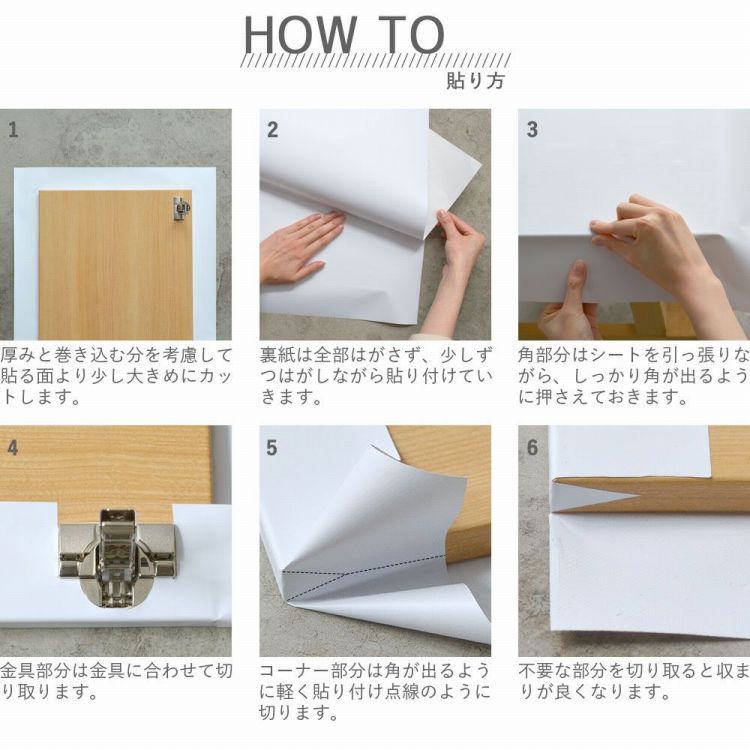 HOW TO
貼り方

1
厚みと巻き込む分を考慮して貼る面より少し大きめにカットします。

2
裏紙は全部はがさず、少しずつはがしながら貼り付けていきます。

3
角部分はシートを引っ張りながら、しっかり角が出るように押さえておきます。

4
金具部分は金具に合わせて切り取ります。

5
コーナー部分は角が出るように軽く貼り付け点線のように切ります。

6
不要な部分を切り取ると収まりが良くなります。