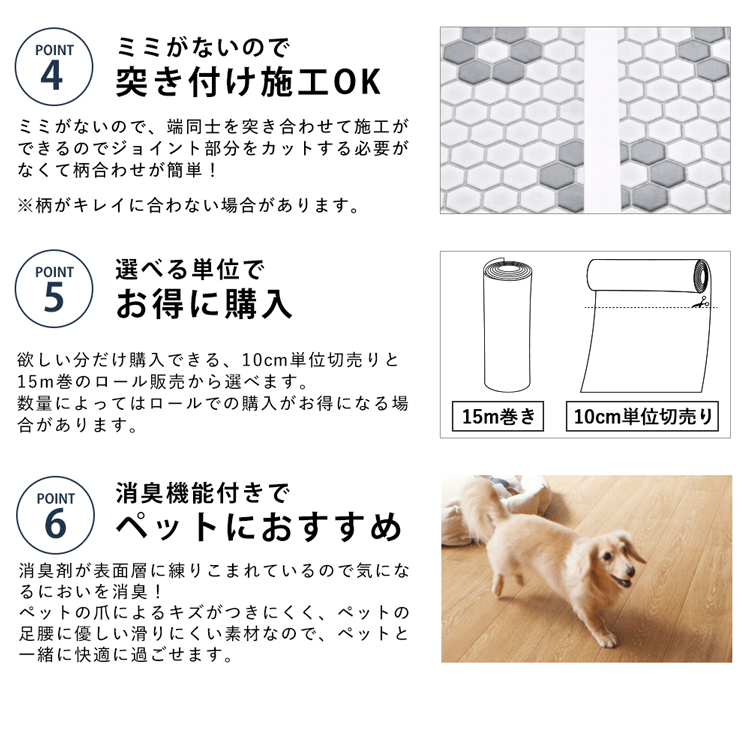 POINT
4

ミミがないので
突き付け施工OK

ミミがないので、端同士を突き合わせて施工ができるのでジョイント部分をカットする必要がなくて柄合わせが簡単！

※柄がキレイに合わない場合があります。

POINT
5

選べる単位で
お得に購入

欲しい分だけ購入できる、10cm単位切売りと15m巻のロール販売から選べます。
数量によってはロールでの購入がお得になる場合があります。

15m巻き

10cm単位切売り

POINT
6

消臭機能付きで
ペットにおすすめ

消臭剤が表面層に練りこまれているので気になるにおいを消臭！
ペットの爪によるキズがつきにくく、ペットの足腰に優しい滑りにくい素材なので、ペットと一緒に快適に過ごせます。