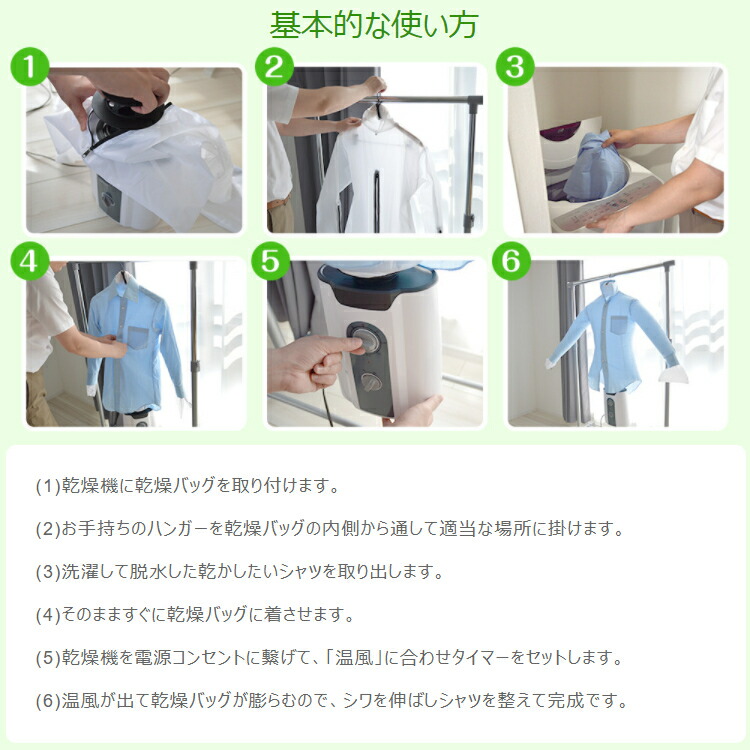 基本的な使い方

1

2

3

4

5

6

(1)乾燥機に乾燥バッグを取り付けます。

(2)お手持ちのハンガーを乾燥バッグの内側から通して適当な場所に掛けます。

(3)洗濯して脱水した乾かしたいシャツを取り出します。

(4)そのまますぐに乾燥バッグに着させます。

(5)乾燥機を電源コンセントに繋げて、「温風」に合わせタイマーをセットします。

(6)温風が出て乾燥バッグが膨らむので、シワを伸ばしシャツを整えて完成です。