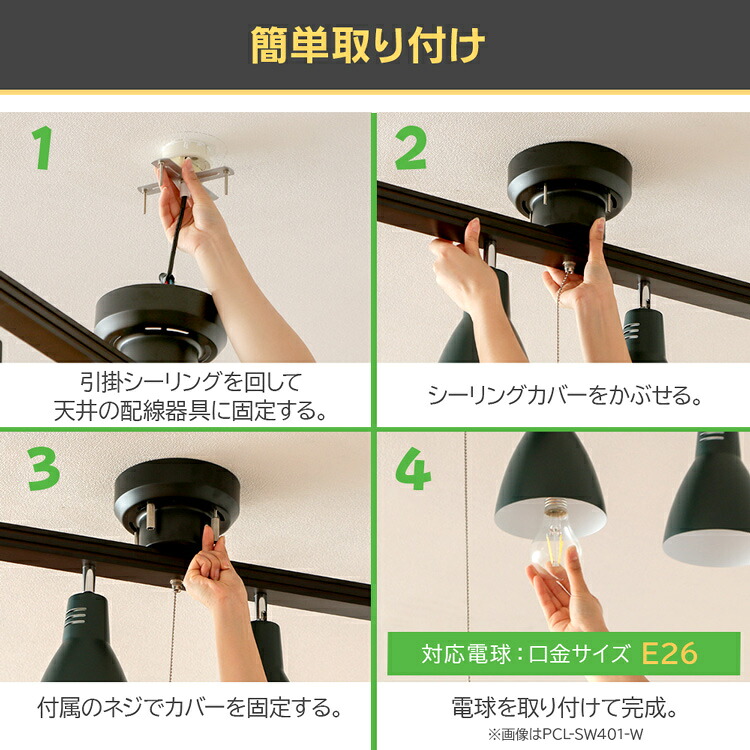 簡単取り付け

1

引掛シーリングを回して
天井の配線器具に固定する。

2

シーリングカバーをかぶせる。

3

付属のネジでカバーを固定する。

4

対応電球：口金サイズ E26

電球を取り付けて完成。

※画像はPCL-SW401-W