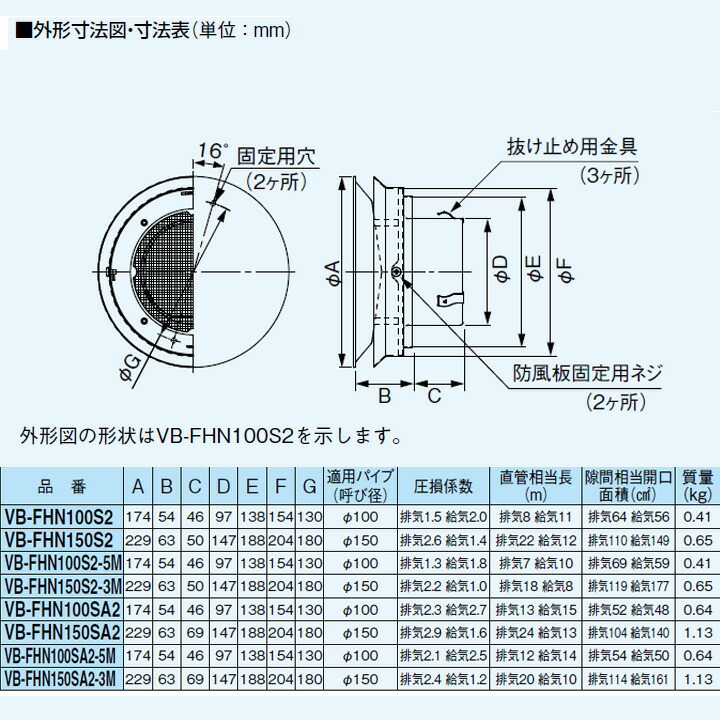 ■外形寸法図・寸法表（単位：mm）

16°
固定用穴
（2ヶ所）
φG
φA
B
C
抜け止め用金具
（3ヶ所）
φD
φE
φF
防風板固定用ネジ
（2ヶ所）

外形図の形状はVB-FHN100S2を示します。

| 品　番 | A | B | C | D | E | F | G | 適用パイプ（呼び径） | 圧損係数 | 直管相当長（m） | 隙間相当開口面積（cm²） | 質量（kg） |
|---|---|---|---|---|---|---|---|---|---|---|---|---|
| VB-FHN100S2 | 174 | 54 | 46 | 97 | 138 | 154 | 130 | φ100 | 排気1.5 給気2.0 | 排気8 給気11 | 排気64 給気56 | 0.41 |
| VB-FHN150S2 | 229 | 63 | 50 | 147 | 188 | 204 | 180 | φ150 | 排気2.6 給気1.4 | 排気22 給気12 | 排気110 給気149 | 0.65 |
| VB-FHN100S2-5M | 174 | 54 | 46 | 97 | 138 | 154 | 130 | φ100 | 排気1.3 給気1.8 | 排気7 給気10 | 排気69 給気59 | 0.41 |
| VB-FHN150S2-3M | 229 | 63 | 50 | 147 | 188 | 204 | 180 | φ150 | 排気2.2 給気1.0 | 排気18 給気8 | 排気119 給気177 | 0.65 |
| VB-FHN100SA2 | 174 | 54 | 46 | 97 | 138 | 154 | 130 | φ100 | 排気2.3 給気2.7 | 排気13 給気15 | 排気52 給気48 | 0.64 |
| VB-FHN150SA2 | 229 | 63 | 69 | 147 | 188 | 204 | 180 | φ150 | 排気2.9 給気1.6 | 排気24 給気13 | 排気104 給気140 | 1.13 |
| VB-FHN100SA2-5M | 174 | 54 | 46 | 97 | 138 | 154 | 130 | φ100 | 排気2.1 給気2.5 | 排気12 給気14 | 排気54 給気50 | 0.64 |
| VB-FHN150SA2-3M | 229 | 63 | 69 | 147 | 188 | 204 | 180 | φ150 | 排気2.4 給気1.2 | 排気20 給気10 | 排気114 給気161 | 1.13 |