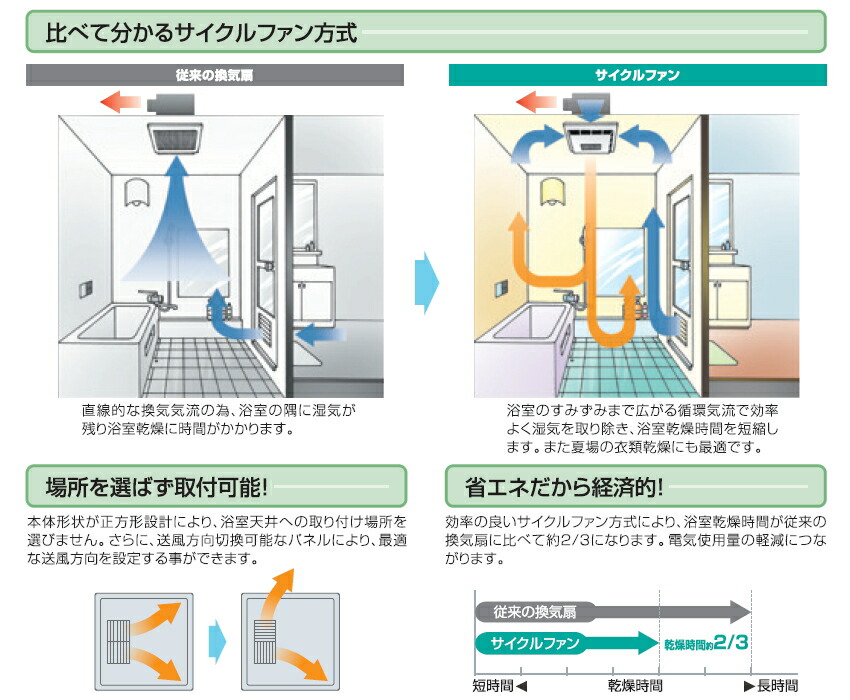 比べて分かるサイクルファン方式

従来の換気扇

直線的な換気気流の為、浴室の隅に湿気が残り浴室乾燥に時間がかかります。

サイクルファン

浴室のすみずみまで広がる循環気流で効率よく湿気を取り除き、浴室乾燥時間を短縮します。また夏場の衣類乾燥にも最適です。

場所を選ばず取付可能!

本体形状が正方形設計により、浴室天井への取り付け場所を選びません。さらに、送風方向切換可能なパネルにより、最適な送風方向を設定する事ができます。

省エネだから経済的!

効率の良いサイクルファン方式により、浴室乾燥時間が従来の換気扇に比べて約2/3になります。電気使用量の軽減につながります。

従来の換気扇

サイクルファン

乾燥時間約2/3

短時間◀ 乾燥時間 ▶長時間