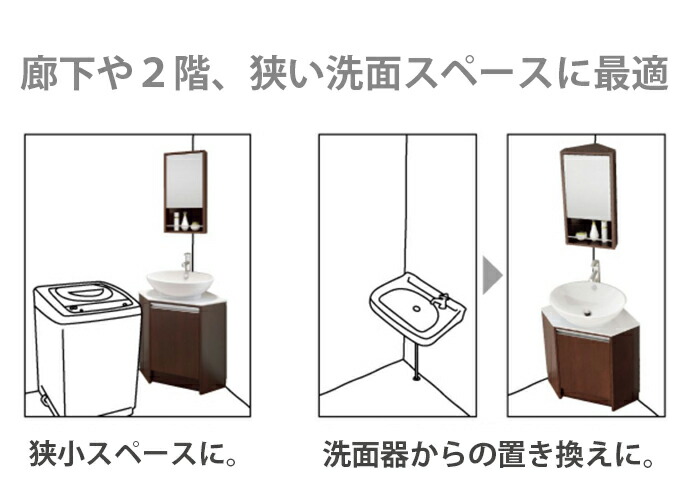 廊下や２階、狭い洗面スペースに最適

狭小スペースに。

洗面器からの置き換えに。