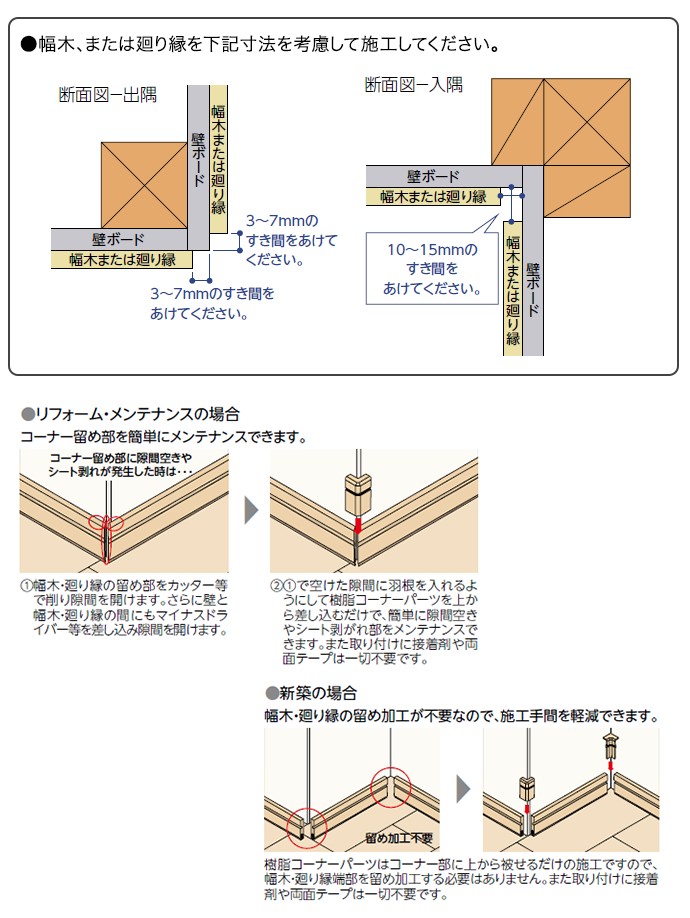 ●幅木、または廻り縁を下記寸法を考慮して施工してください。

断面図ー出隅

壁ボード

幅木または廻り縁

壁ボード

幅木または廻り縁

3～7mmのすき間をあけてください。

3～7mmのすき間をあけてください。

断面図ー入隅

壁ボード

幅木または廻り縁

10～15mmのすき間をあけてください。

幅木または廻り縁

壁ボード

●リフォーム・メンテナンスの場合

コーナー留め部を簡単にメンテナンスできます。

コーナー留め部に隙間空きやシート剥れが発生した時は･･･

①幅木・廻り縁の留め部をカッター等で削り隙間を開けます。さらに壁と幅木・廻り縁の間にもマイナスドライバー等を差し込み隙間を開けます。

②①で空けた隙間に羽根を入れるようにして樹脂コーナーパーツを上から差し込むだけで、簡単に隙間空きやシート剥がれ部をメンテナンスできます。また取り付けに接着剤や両面テープは一切不要です。

●新築の場合

幅木・廻り縁の留め加工が不要なので、施工手間を軽減できます。

留め加工不要

樹脂コーナーパーツはコーナー部に上から被せるだけの施工ですので、幅木・廻り縁端部を留め加工する必要はありません。また取り付けに接着剤や両面テープは一切不要です。