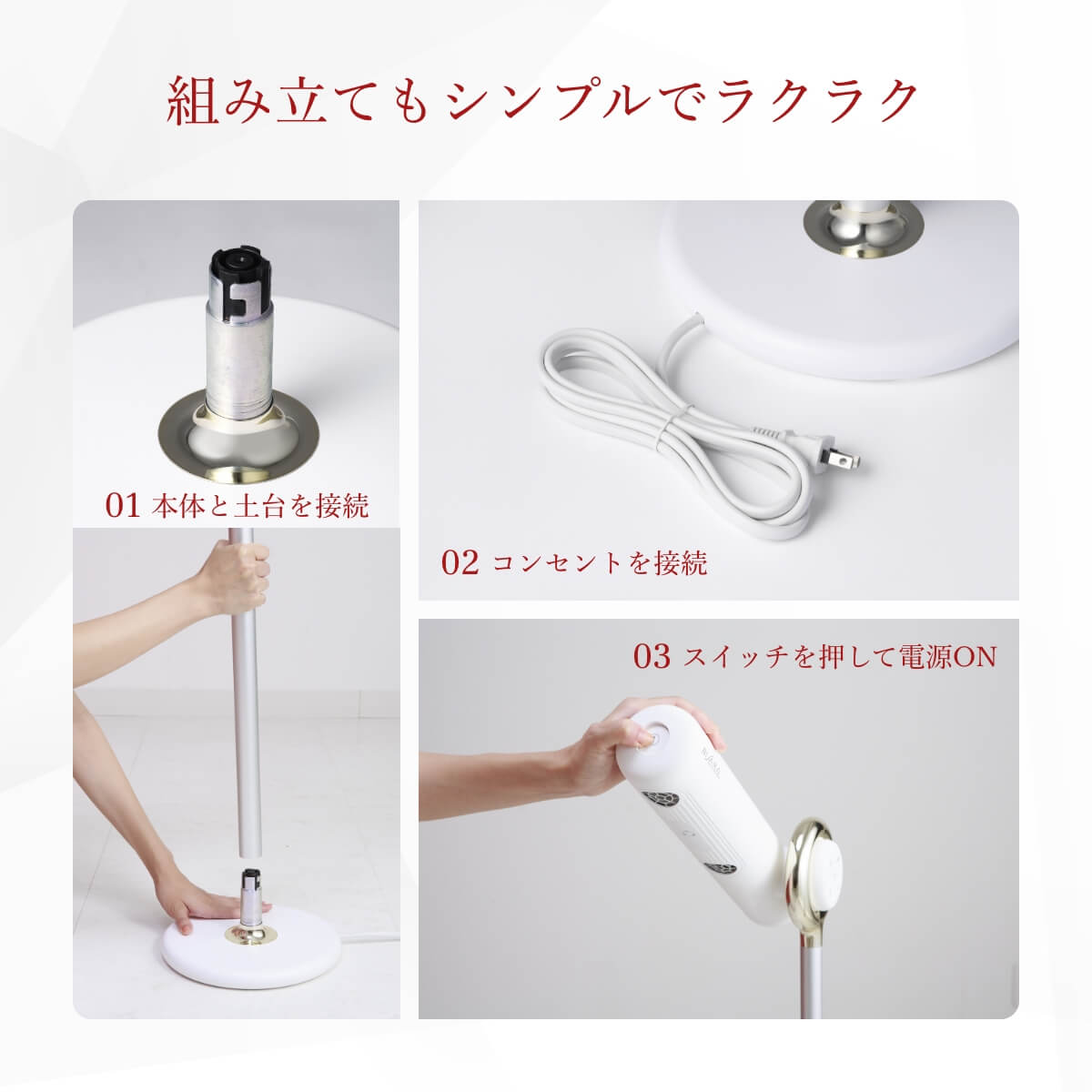 組み立てもシンプルでラクラク

01 本体と土台を接続

02 コンセントを接続

03 スイッチを押して電源ON