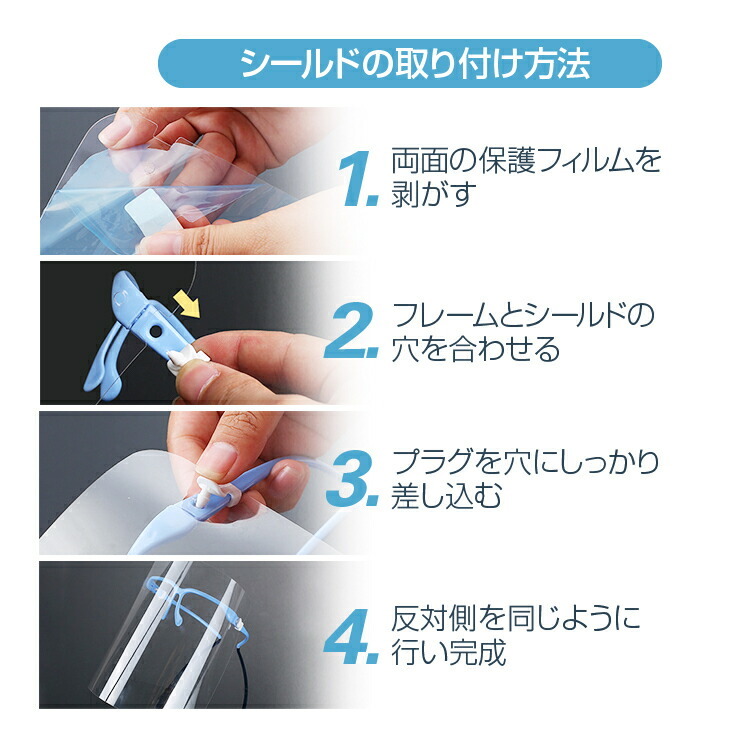 シールドの取り付け方法

1. 両面の保護フィルムを剥がす

2. フレームとシールドの穴を合わせる

3. プラグを穴にしっかり差し込む

4. 反対側を同じように行い完成