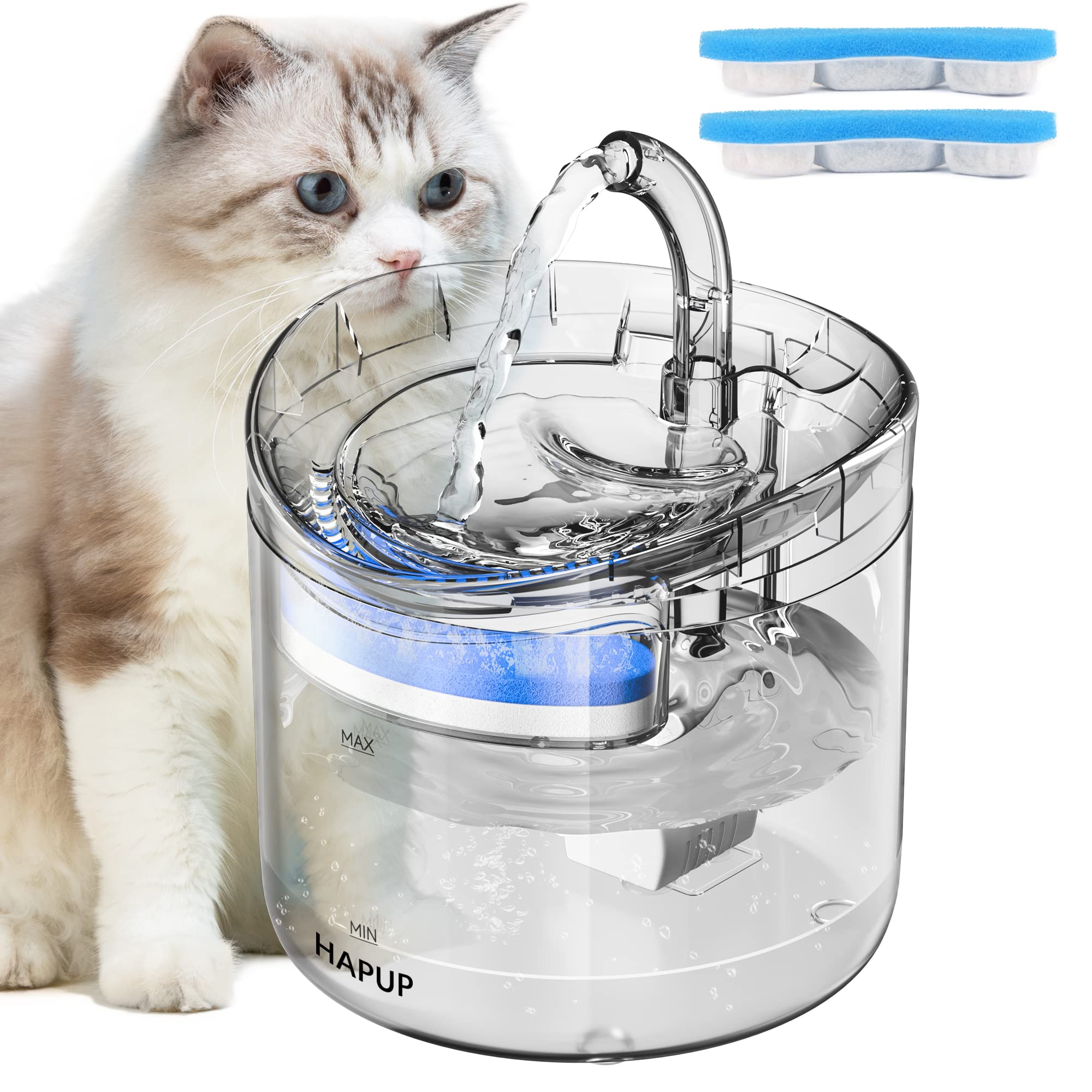 MAX
MIN
HAPUP